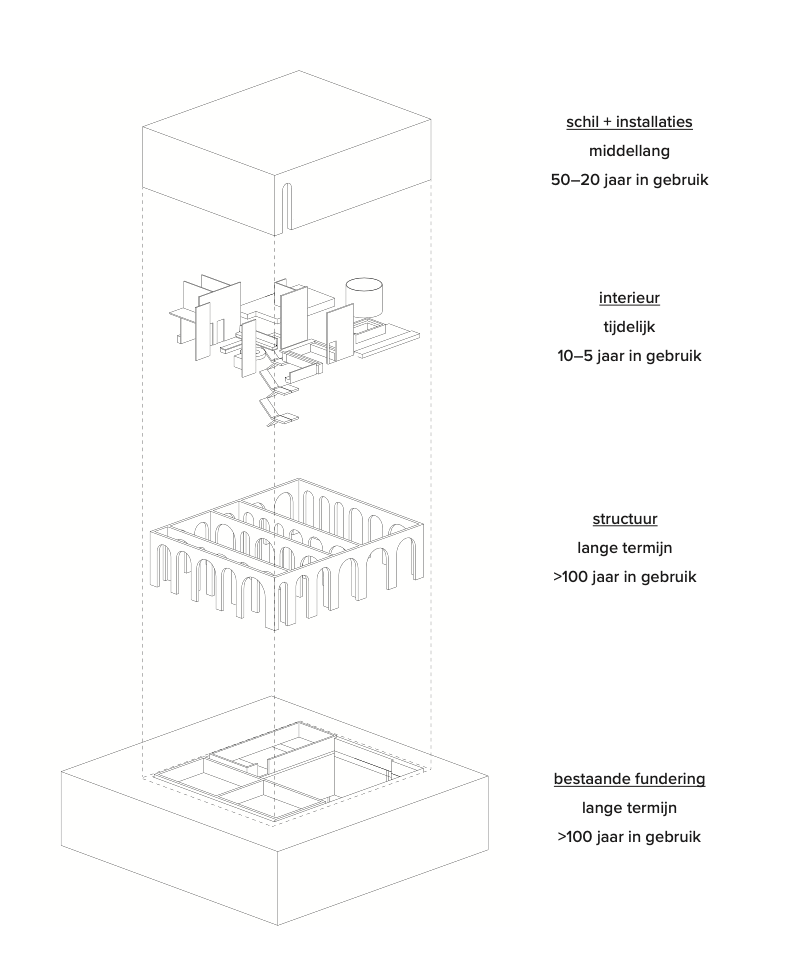 schil + installaties
middellang
50–20 jaar in gebruik

interieur
tijdelijk
10–5 jaar in gebruik

structuur
lange termijn
>100 jaar in gebruik

bestaande fundering
lange termijn
>100 jaar in gebruik