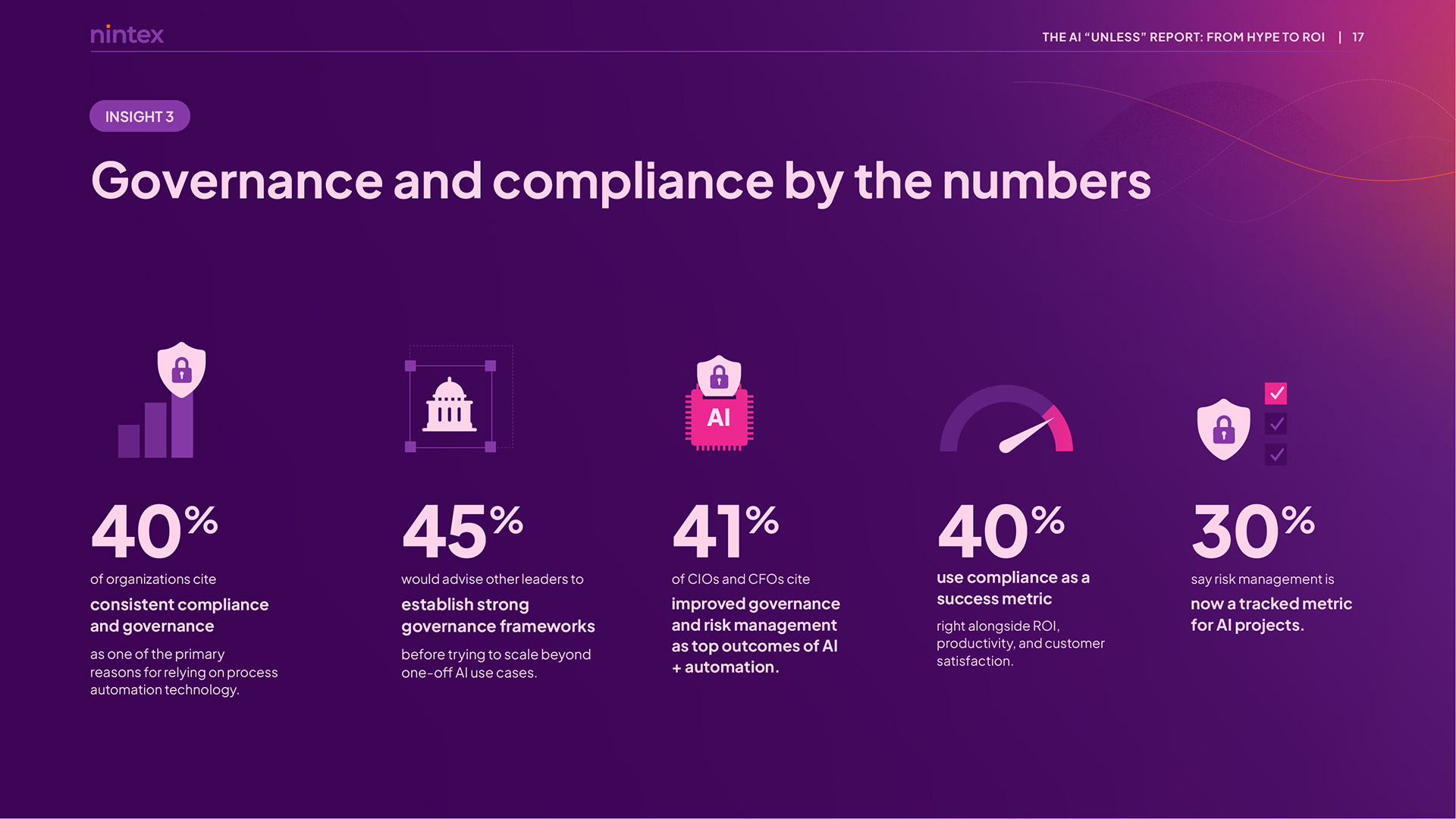 nintex

THE AI "UNLESS" REPORT: FROM HYPE TO ROI | 17

INSIGHT 3

Governance and compliance by the numbers

40%

of organizations cite

consistent compliance and governance

as one of the primary reasons for relying on process automation technology.

45%

would advise other leaders to

establish strong governance frameworks

before trying to scale beyond one-off AI use cases.

AI

41%

of CIOs and CFOs cite

improved governance and risk management as top outcomes of AI + automation.

40%

use compliance as a success metric

right alongside ROI, productivity, and customer satisfaction.

30%

say risk management is

now a tracked metric for AI projects.