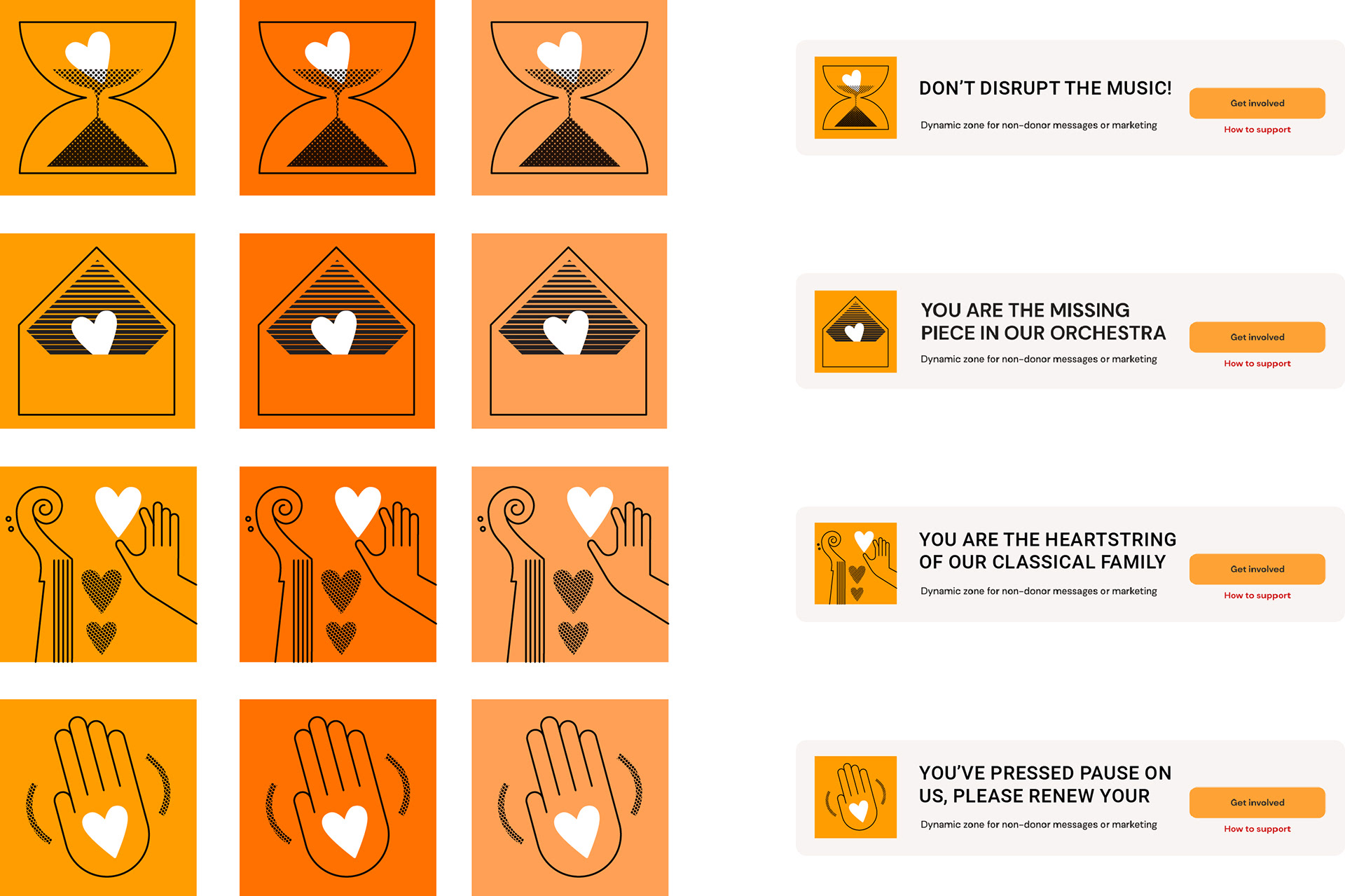 DON'T DISRUPT THE MUSIC!

Dynamic zone for non-donor messages or marketing

Get involved

How to support

YOU ARE THE MISSING PIECE IN OUR ORCHESTRA

Dynamic zone for non-donor messages or marketing

Get involved

How to support

YOU ARE THE HEARTSTRING OF OUR CLASSICAL FAMILY

Dynamic zone for non-donor messages or marketing

Get involved

How to support

YOU'VE PRESSED PAUSE ON US, PLEASE RENEW YOUR

Dynamic zone for non-donor messages or marketing

Get involved

How to support