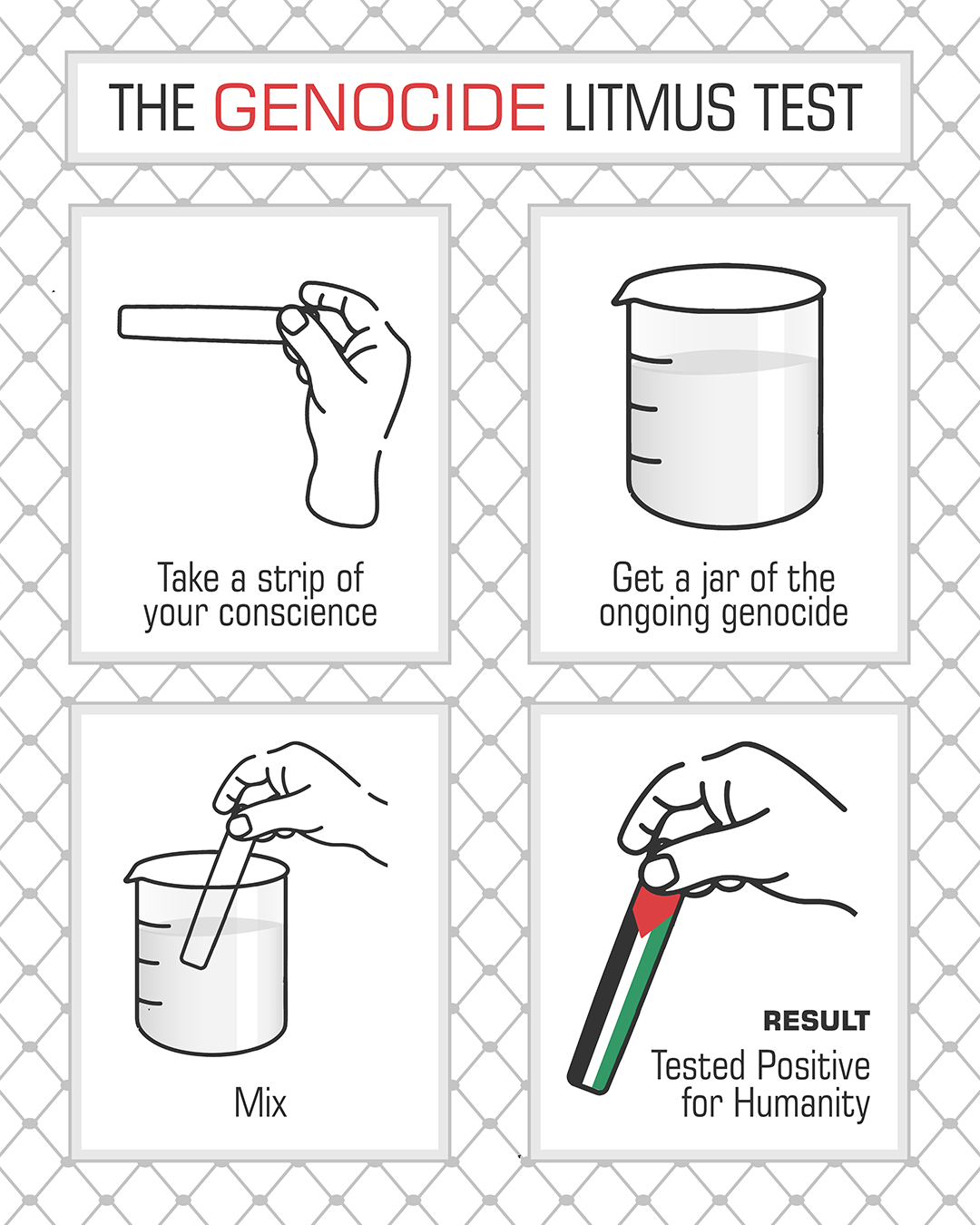 THE GENOCIDE LITMUS TEST

Take a strip of your conscience

Get a jar of the ongoing genocide

Mix

RESULT
Tested Positive for Humanity