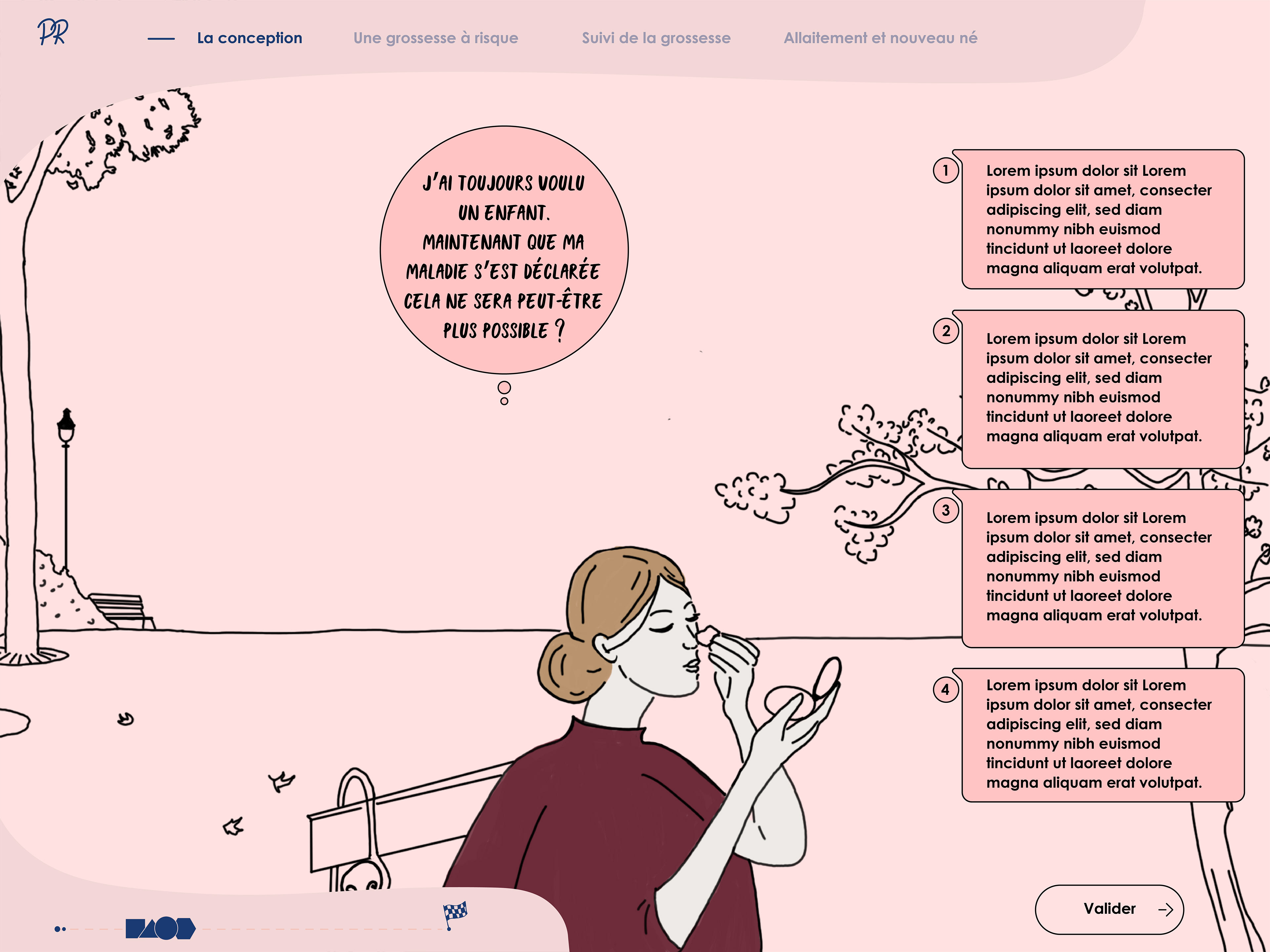 PR

La conception Une grossesse à risque Suivi de la grossesse Allaitement et nouveau né

J'AI TOUJOURS VOULU UN ENFANT. MAINTENANT QUE MA MALADIE S'EST DÉCLARÉE CELA NE SERA PEUT-ÊTRE PLUS POSSIBLE ?

1 Lorem ipsum dolor sit Lorem ipsum dolor sit amet, consecter adipiscing elit, sed diam nonummy nibh euismod tincidunt ut laoreet dolore magna aliquam erat volutpat.

2 Lorem ipsum dolor sit Lorem ipsum dolor sit amet, consecter adipiscing elit, sed diam nonummy nibh euismod tincidunt ut laoreet dolore magna aliquam erat volutpat.

3 Lorem ipsum dolor sit Lorem ipsum dolor sit amet, consecter adipiscing elit, sed diam nonummy nibh euismod tincidunt ut laoreet dolore magna aliquam erat volutpat.

4 Lorem ipsum dolor sit Lorem ipsum dolor sit amet, consecter adipiscing elit, sed diam nonummy nibh euismod tincidunt ut laoreet dolore magna aliquam erat volutpat.

Valider