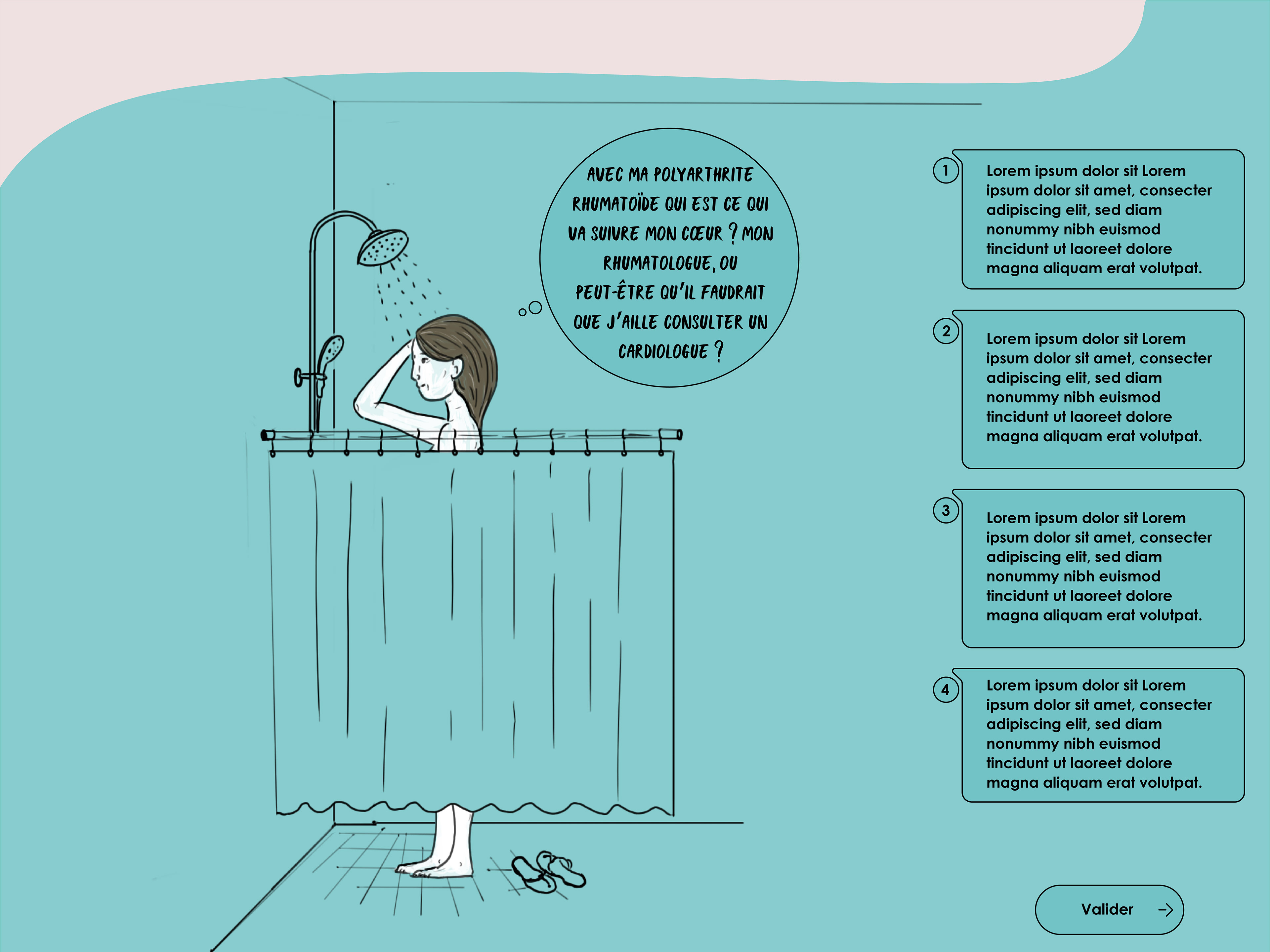 AVEC MA POLYARTHRITE RHUMATOÏDE QUI EST CE QUI VA SUIVRE MON CŒUR ? MON RHUMATOLOGUE, OU PEUT-ÊTRE QU'IL FAUDRAIT QUE J'AILLE CONSULTER UN CARDIOLOGUE ?

1 Lorem ipsum dolor sit Lorem ipsum dolor sit amet, consecter adipiscing elit, sed diam nonummy nibh euismod tincidunt ut laoreet dolore magna aliquam erat volutpat.

2 Lorem ipsum dolor sit Lorem ipsum dolor sit amet, consecter adipiscing elit, sed diam nonummy nibh euismod tincidunt ut laoreet dolore magna aliquam erat volutpat.

3 Lorem ipsum dolor sit Lorem ipsum dolor sit amet, consecter adipiscing elit, sed diam nonummy nibh euismod tincidunt ut laoreet dolore magna aliquam erat volutpat.

4 Lorem ipsum dolor sit Lorem ipsum dolor sit amet, consecter adipiscing elit, sed diam nonummy nibh euismod tincidunt ut laoreet dolore magna aliquam erat volutpat.

Valider