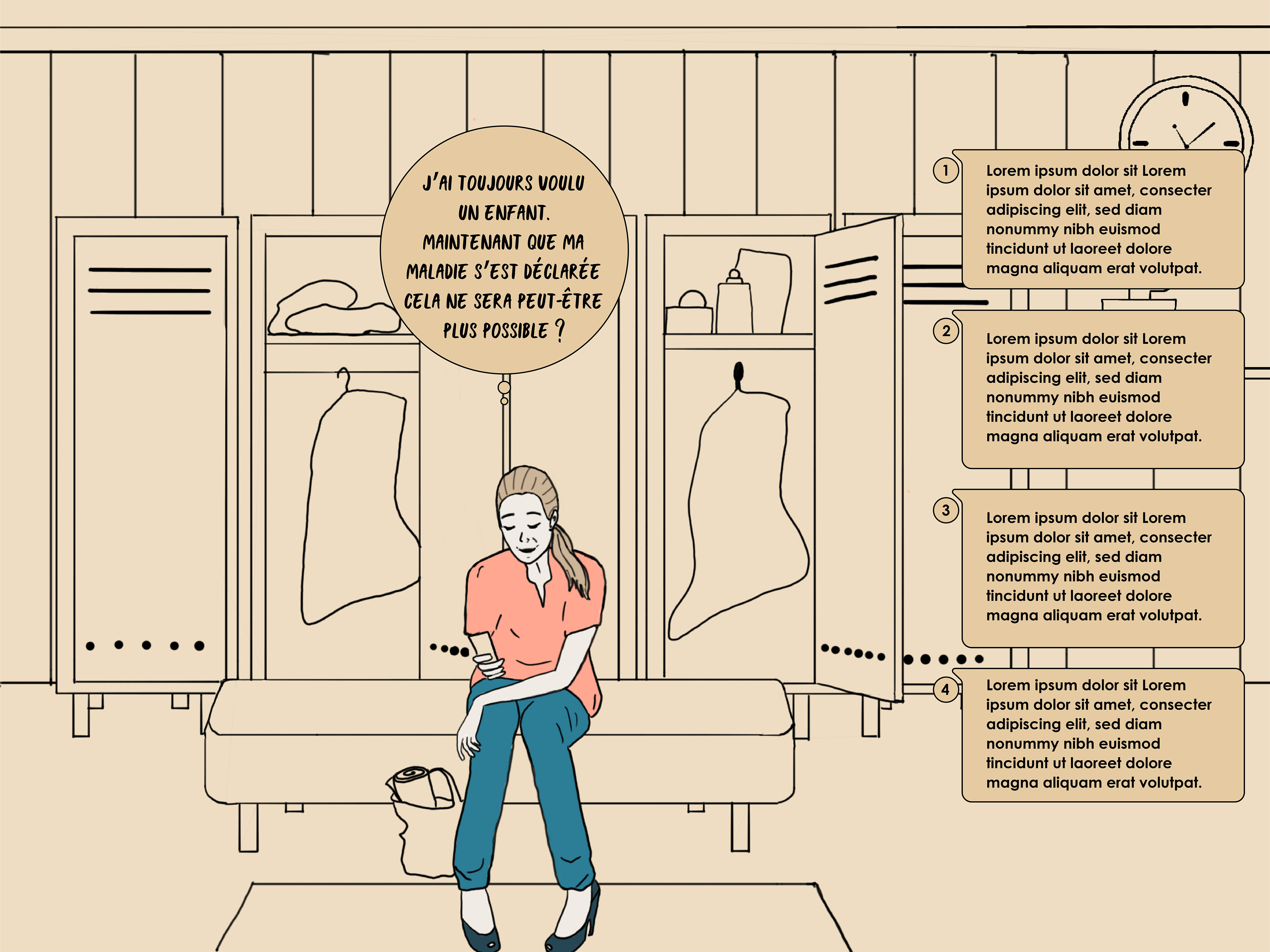 J'AI TOUJOURS VOULU UN ENFANT. MAINTENANT QUE MA MALADIE S'EST DÉCLARÉE CELA NE SERA PEUT-ÊTRE PLUS POSSIBLE ?

1 Lorem ipsum dolor sit Lorem ipsum dolor sit amet, consecter adipiscing elit, sed diam nonummy nibh euismod tincidunt ut laoreet dolore magna aliquam erat volutpat.

2 Lorem ipsum dolor sit Lorem ipsum dolor sit amet, consecter adipiscing elit, sed diam nonummy nibh euismod tincidunt ut laoreet dolore magna aliquam erat volutpat.

3 Lorem ipsum dolor sit Lorem ipsum dolor sit amet, consecter adipiscing elit, sed diam nonummy nibh euismod tincidunt ut laoreet dolore magna aliquam erat volutpat.

4 Lorem ipsum dolor sit Lorem ipsum dolor sit amet, consecter adipiscing elit, sed diam nonummy nibh euismod tincidunt ut laoreet dolore magna aliquam erat volutpat.