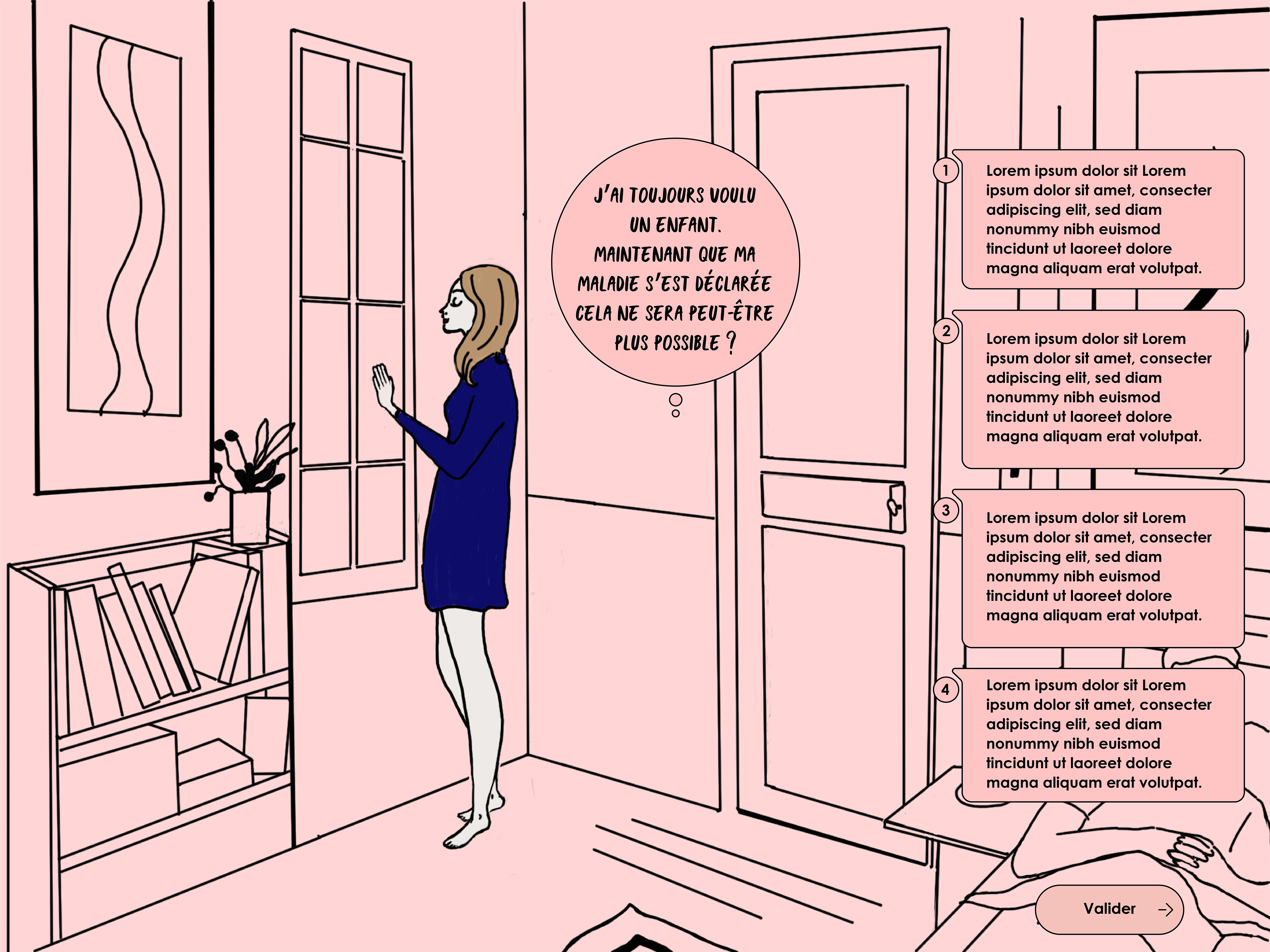 J'AI TOUJOURS VOULU UN ENFANT. MAINTENANT QUE MA MALADIE S'EST DÉCLARÉE CELA NE SERA PEUT-ÊTRE PLUS POSSIBLE ?

1 Lorem ipsum dolor sit Lorem ipsum dolor sit amet, consecter adipiscing elit, sed diam nonummy nibh euismod tincidunt ut laoreet dolore magna aliquam erat volutpat.

2 Lorem ipsum dolor sit Lorem ipsum dolor sit amet, consecter adipiscing elit, sed diam nonummy nibh euismod tincidunt ut laoreet dolore magna aliquam erat volutpat.

3 Lorem ipsum dolor sit Lorem ipsum dolor sit amet, consecter adipiscing elit, sed diam nonummy nibh euismod tincidunt ut laoreet dolore magna aliquam erat volutpat.

4 Lorem ipsum dolor sit Lorem ipsum dolor sit amet, consecter adipiscing elit, sed diam nonummy nibh euismod tincidunt ut laoreet dolore magna aliquam erat volutpat.

Valider