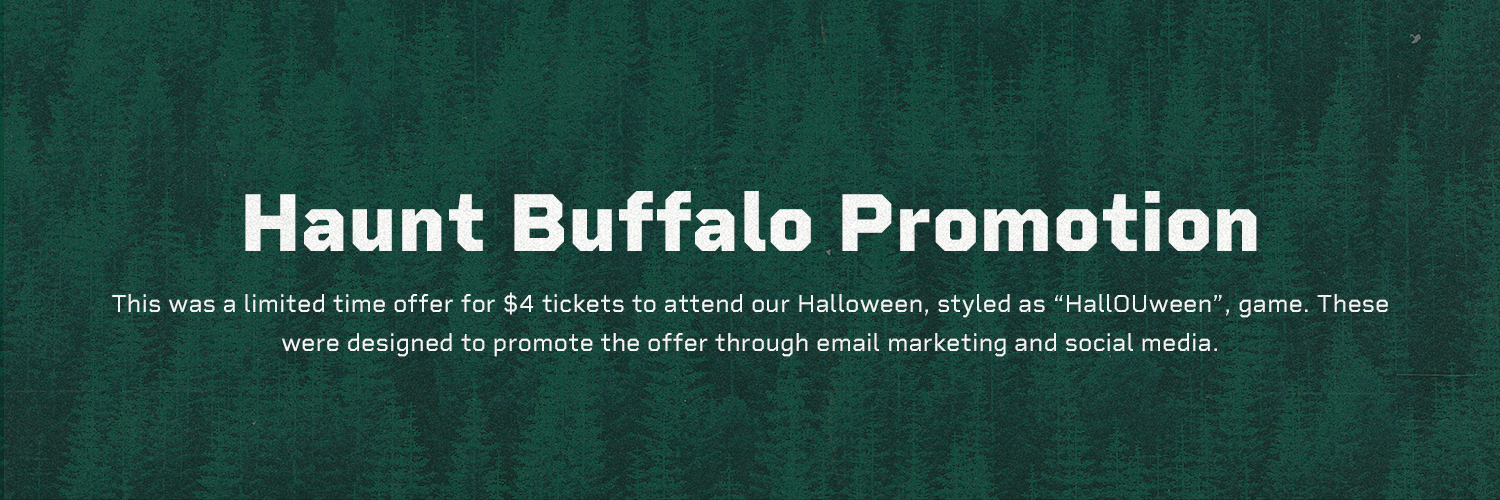 Haunt Buffalo Promotion

This was a limited time offer for $4 tickets to attend our Halloween, styled as "HallOUween", game. These were designed to promote the offer through email marketing and social media.