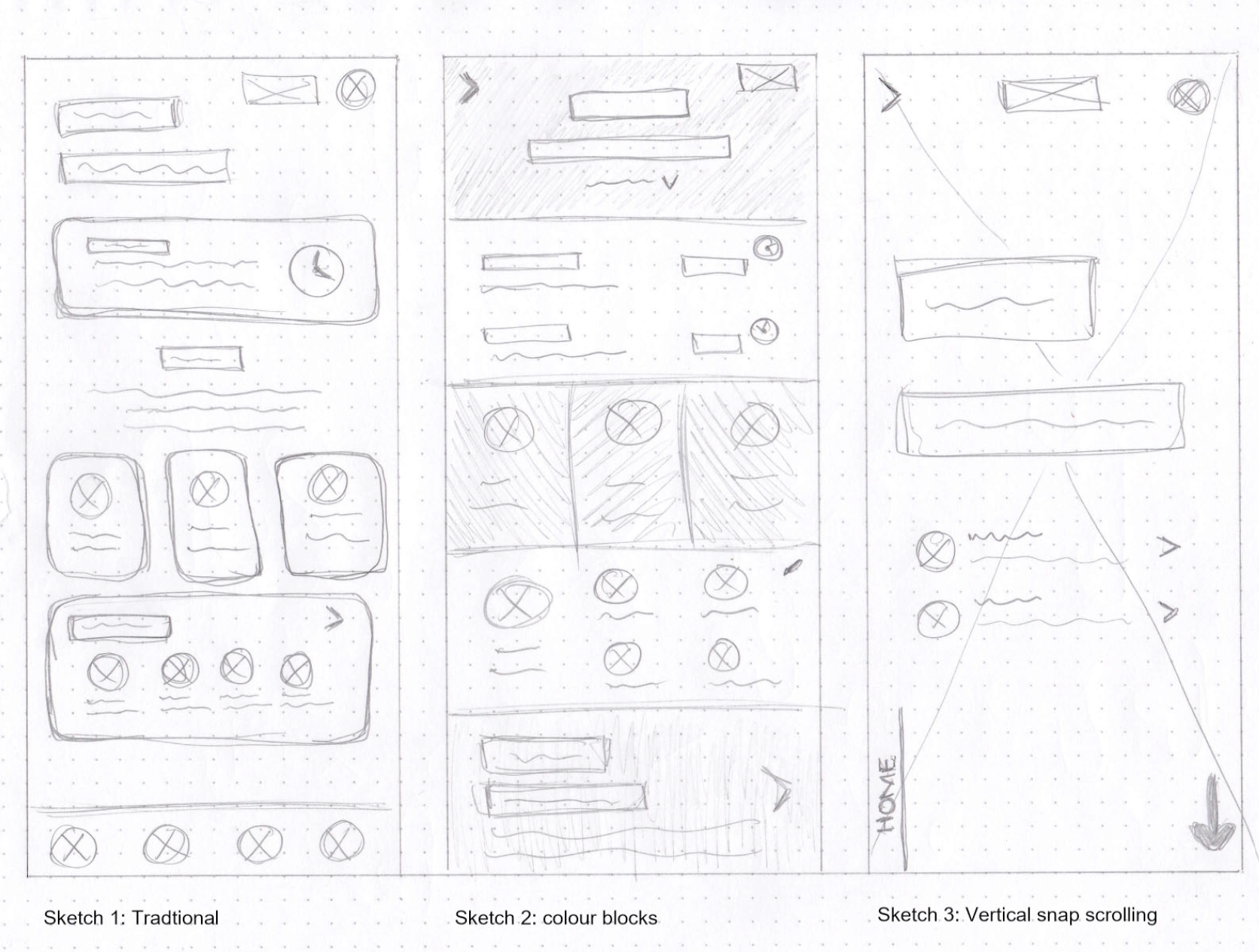 HOME

Sketch 1: Tradtional

Sketch 2: colour blocks

Sketch 3: Vertical snap scrolling