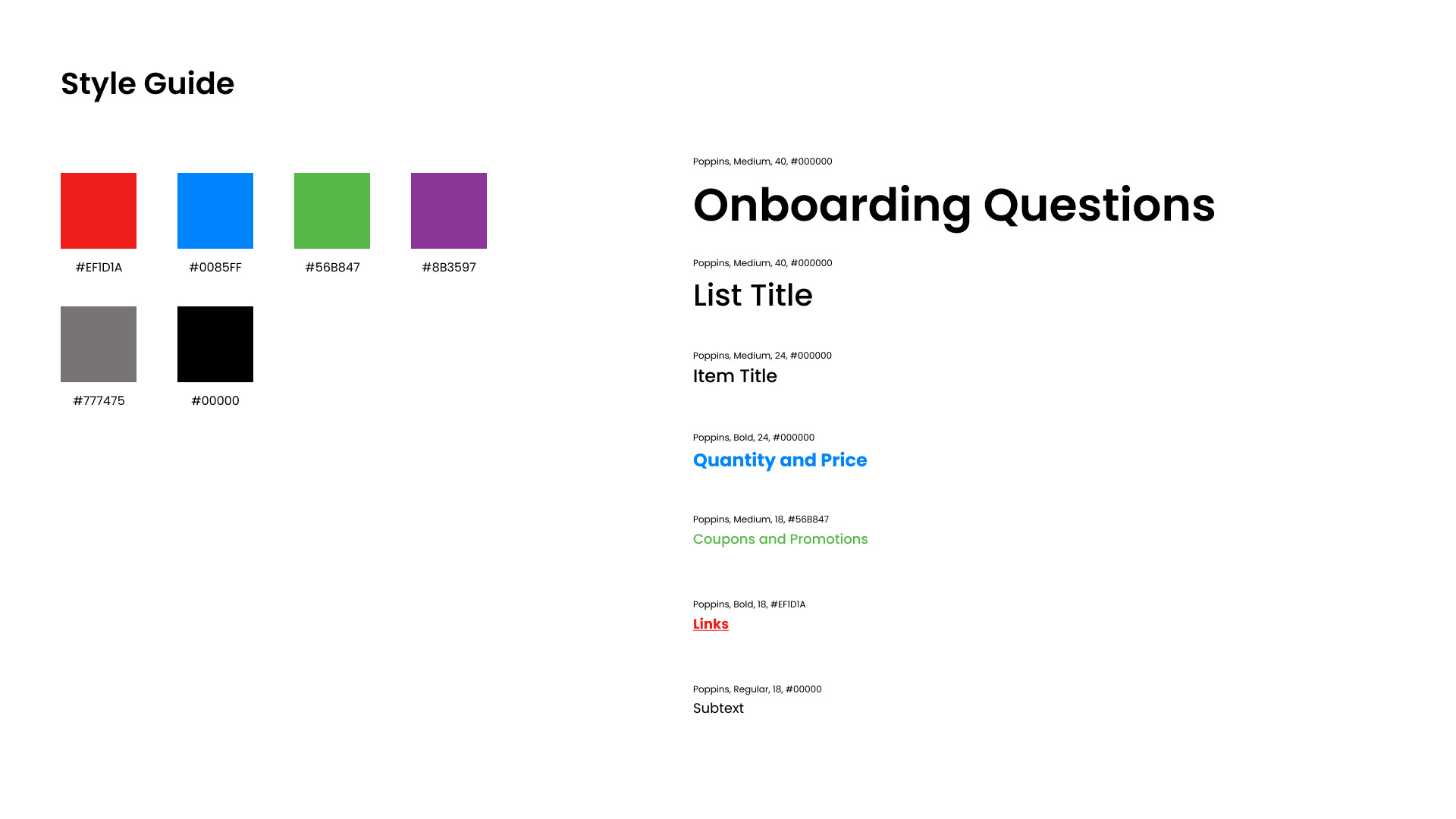 Style Guide

#EF1D1A

#0085FF

#56B847

#8B3597

#777475

#00000

Poppins, Medium, 40, #000000

Onboarding Questions

Poppins, Medium, 40, #000000

List Title

Poppins, Medium, 24, #000000

Item Title

Poppins, Bold, 24, #000000

Quantity and Price

Poppins, Medium, 18, #56B847

Coupons and Promotions

Poppins, Bold, 18, #EF1D1A

Links

Poppins, Regular, 18, #00000

Subtext