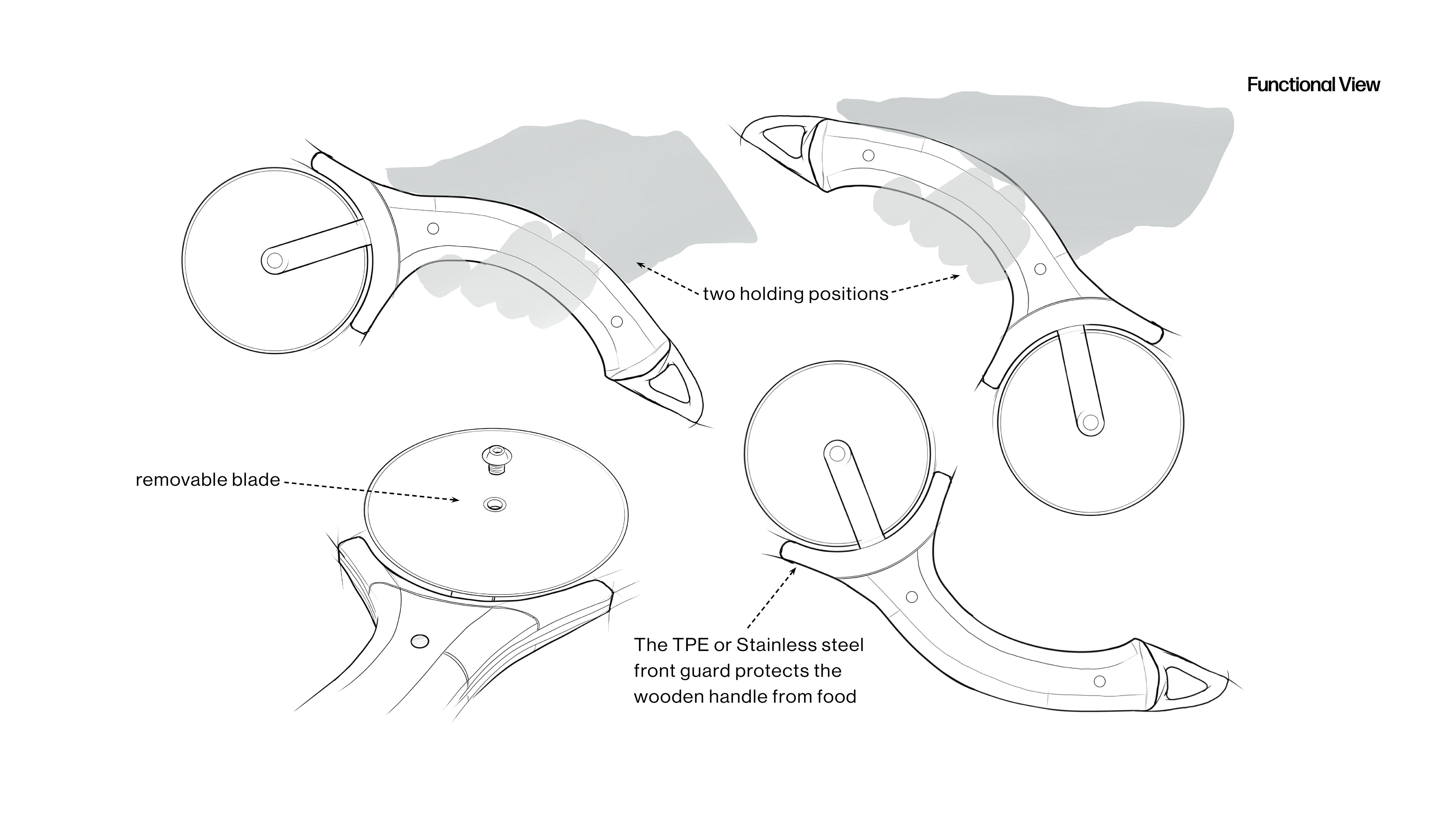 Functional View

two holding positions

removable blade

The TPE or Stainless steel front guard protects the wooden handle from food