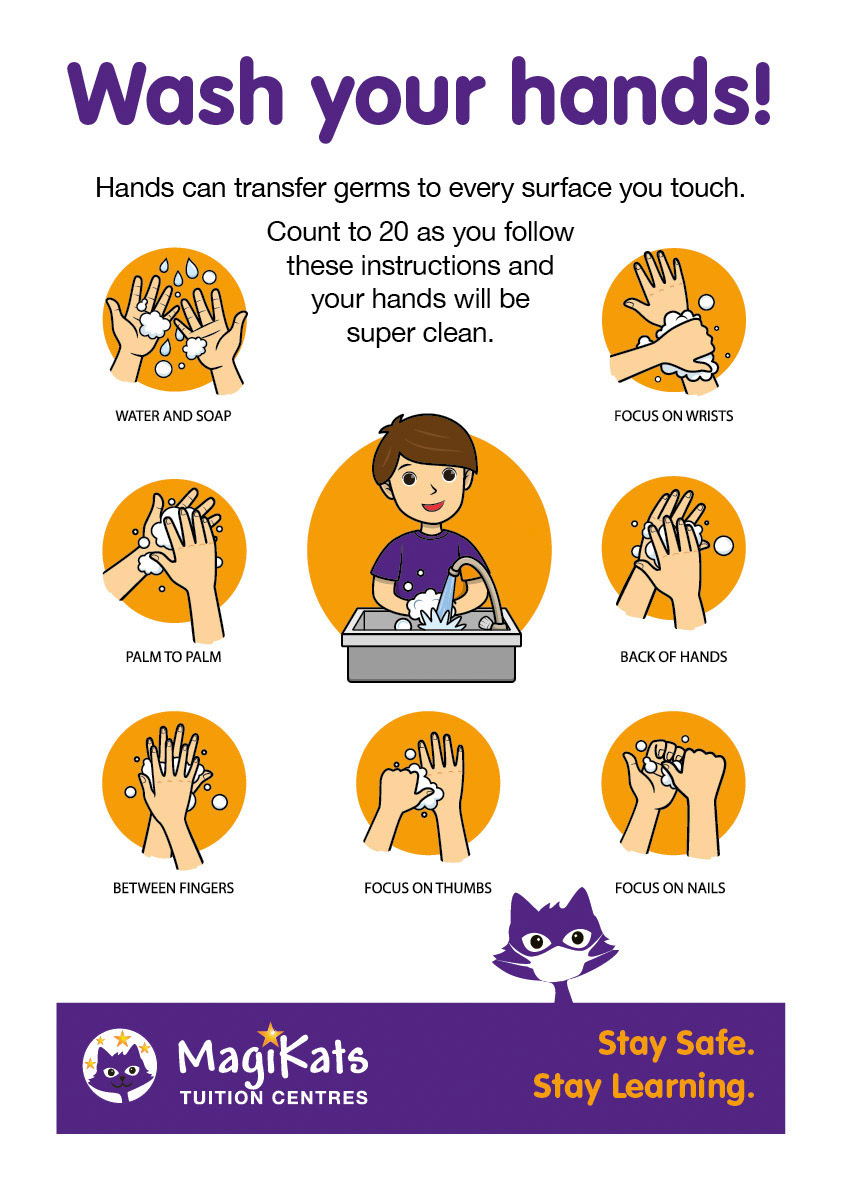 Wash your hands!

Hands can transfer germs to every surface you touch.

Count to 20 as you follow these instructions and your hands will be super clean.

WATER AND SOAP

FOCUS ON WRISTS

PALM TO PALM

BACK OF HANDS

BETWEEN FINGERS

FOCUS ON THUMBS

FOCUS ON NAILS

MagiKats
TUITION CENTRES

Stay Safe.
Stay Learning.