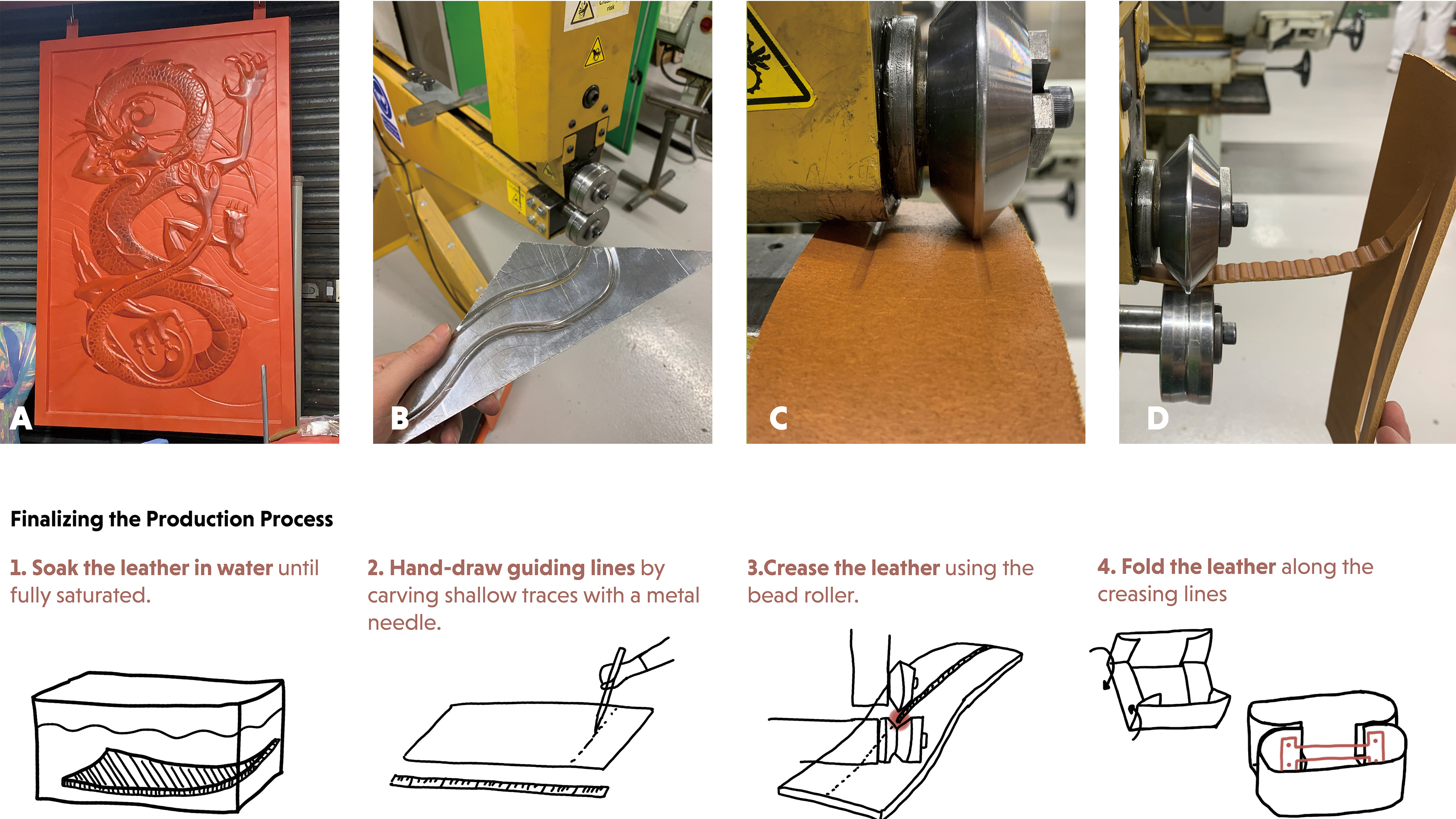 A

B

C

D

Finalizing the Production Process

1. Soak the leather in water until fully saturated.

2. Hand-draw guiding lines by carving shallow traces with a metal needle.

3.Crease the leather using the bead roller.

4. Fold the leather along the creasing lines