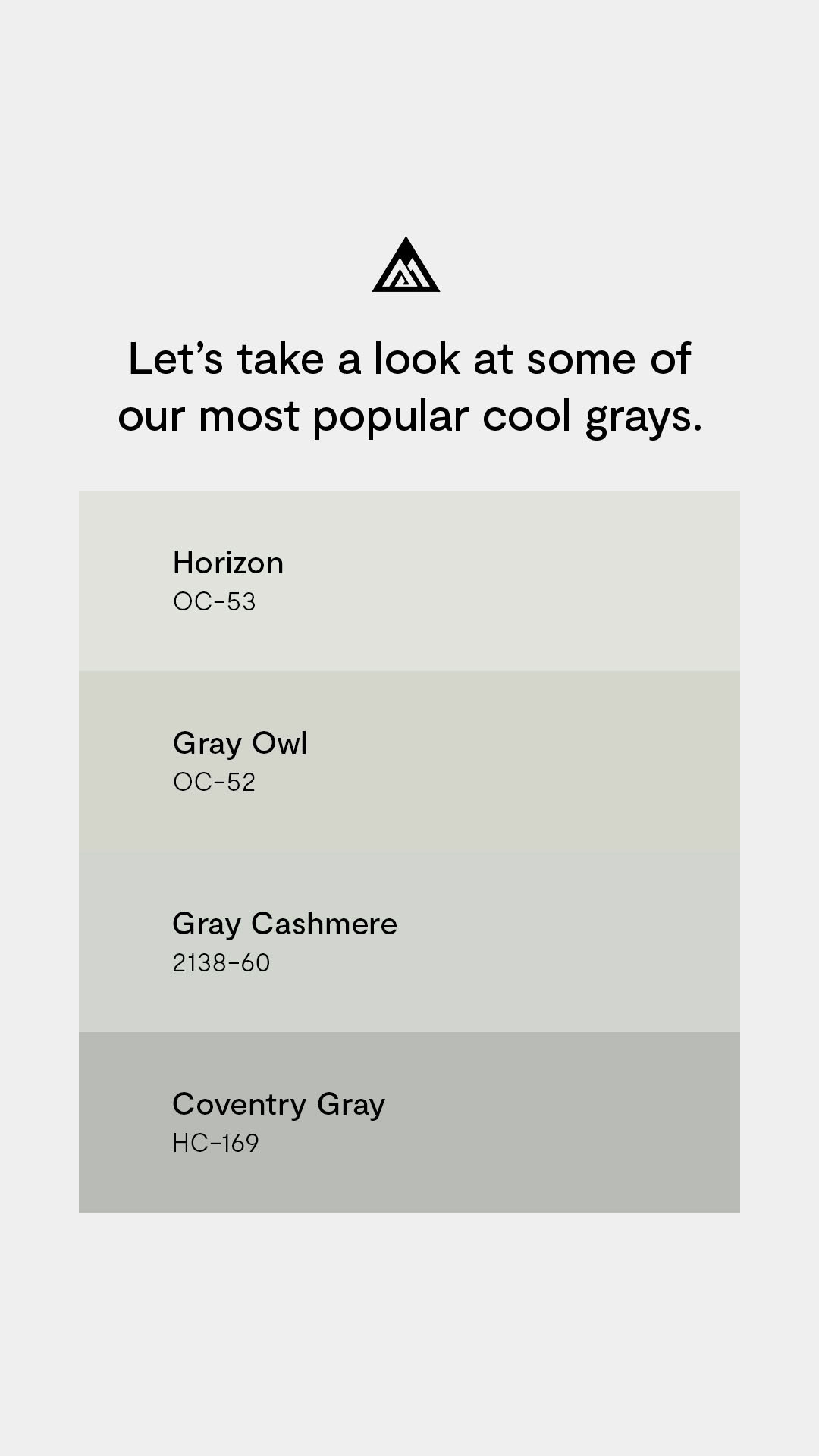 Let's take a look at some of our most popular cool grays.

Horizon
OC-53

Gray Owl
OC-52

Gray Cashmere
2138-60

Coventry Gray
HC-169