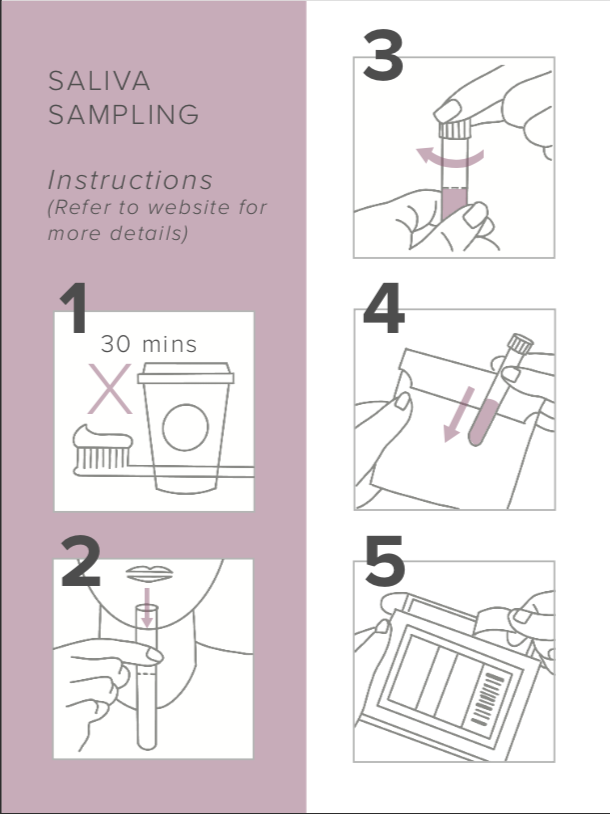 SALIVA SAMPLING

Instructions
(Refer to website for more details)

1
30 mins

2

3

4

5