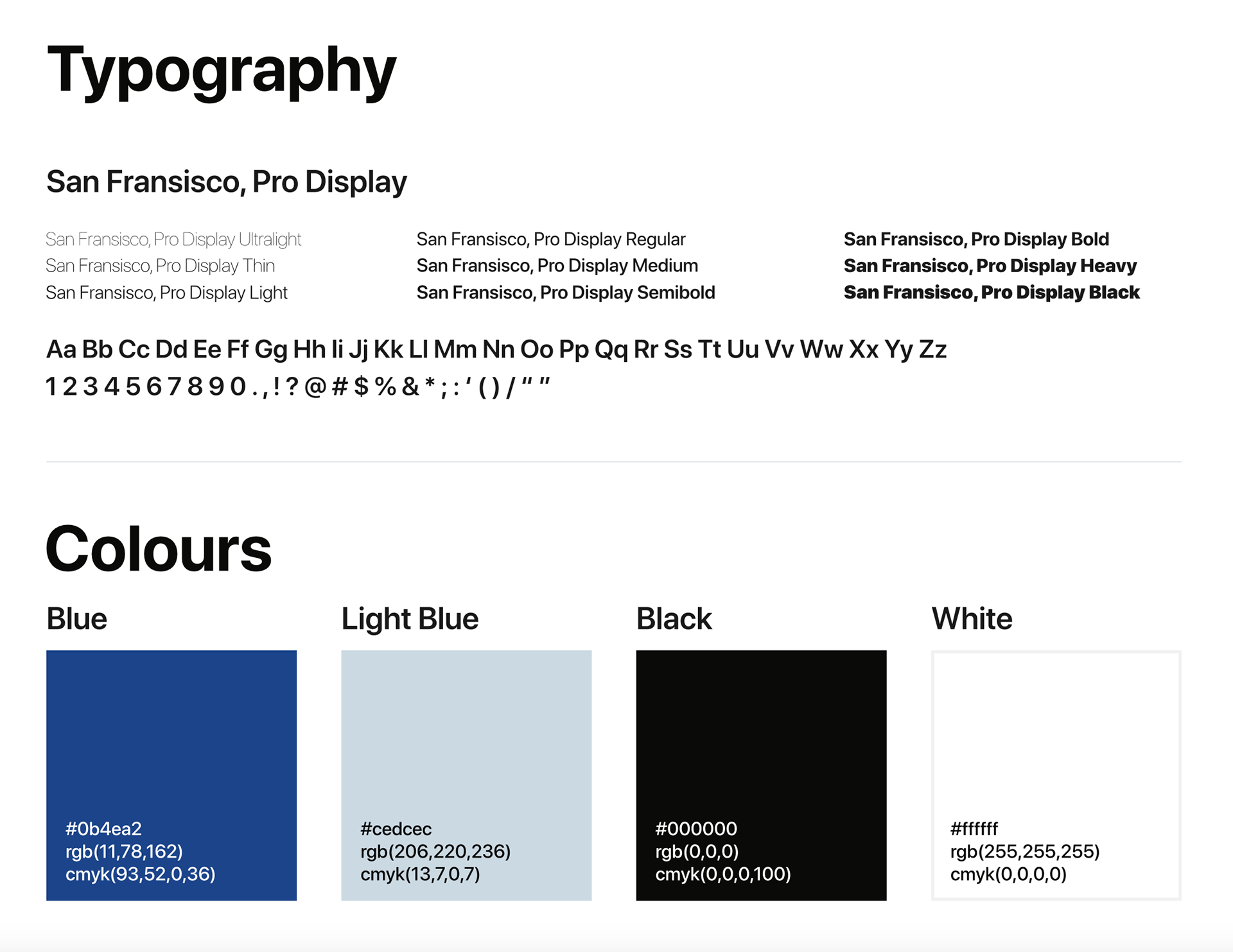 Typography

San Fransisco, Pro Display

San Fransisco, Pro Display Ultralight
San Fransisco, Pro Display Thin
San Fransisco, Pro Display Light

San Fransisco, Pro Display Regular
San Fransisco, Pro Display Medium
San Fransisco, Pro Display Semibold

San Fransisco, Pro Display Bold
San Fransisco, Pro Display Heavy
San Fransisco, Pro Display Black

Aa Bb Cc Dd Ee Ff Gg Hh Ii Jj Kk Ll Mm Nn Oo Pp Qq Rr Ss Tt Uu Vv Ww Xx Yy Zz
1 2 3 4 5 6 7 8 9 0 . , ! ? @ # $ % & * ; : ' ( ) / " "

Colours

Blue

#0b4ea2
rgb(11,78,162)
cmyk(93,52,0,36)

Light Blue

#cedcec
rgb(206,220,236)
cmyk(13,7,0,7)

Black

#000000
rgb(0,0,0)
cmyk(0,0,0,100)

White

#ffffff
rgb(255,255,255)
cmyk(0,0,0,0)