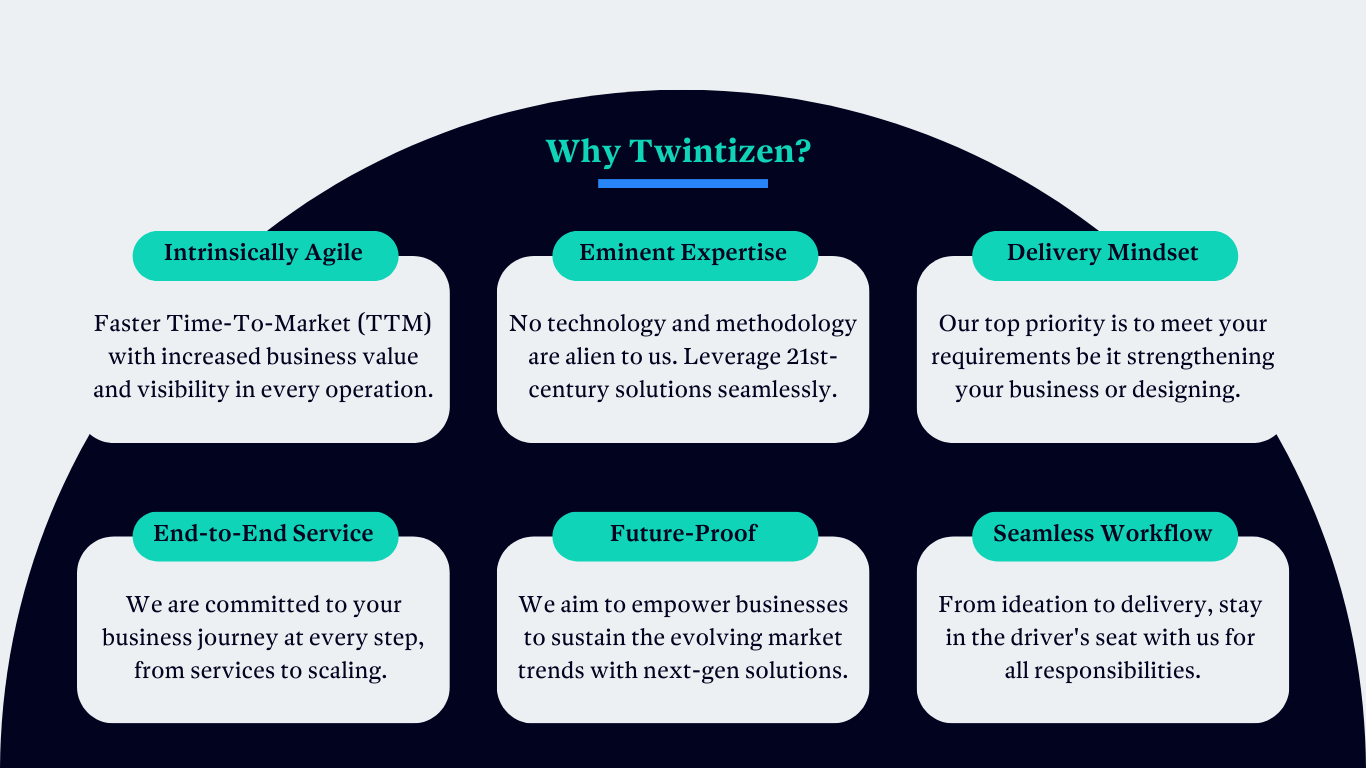 Why Twintizen?

Intrinsically Agile

Faster Time-To-Market (TTM) with increased business value and visibility in every operation.

Eminent Expertise

No technology and methodology are alien to us. Leverage 21st-century solutions seamlessly.

Delivery Mindset

Our top priority is to meet your requirements be it strengthening your business or designing.

End-to-End Service

We are committed to your business journey at every step, from services to scaling.

Future-Proof

We aim to empower businesses to sustain the evolving market trends with next-gen solutions.

Seamless Workflow

From ideation to delivery, stay in the driver's seat with us for all responsibilities.