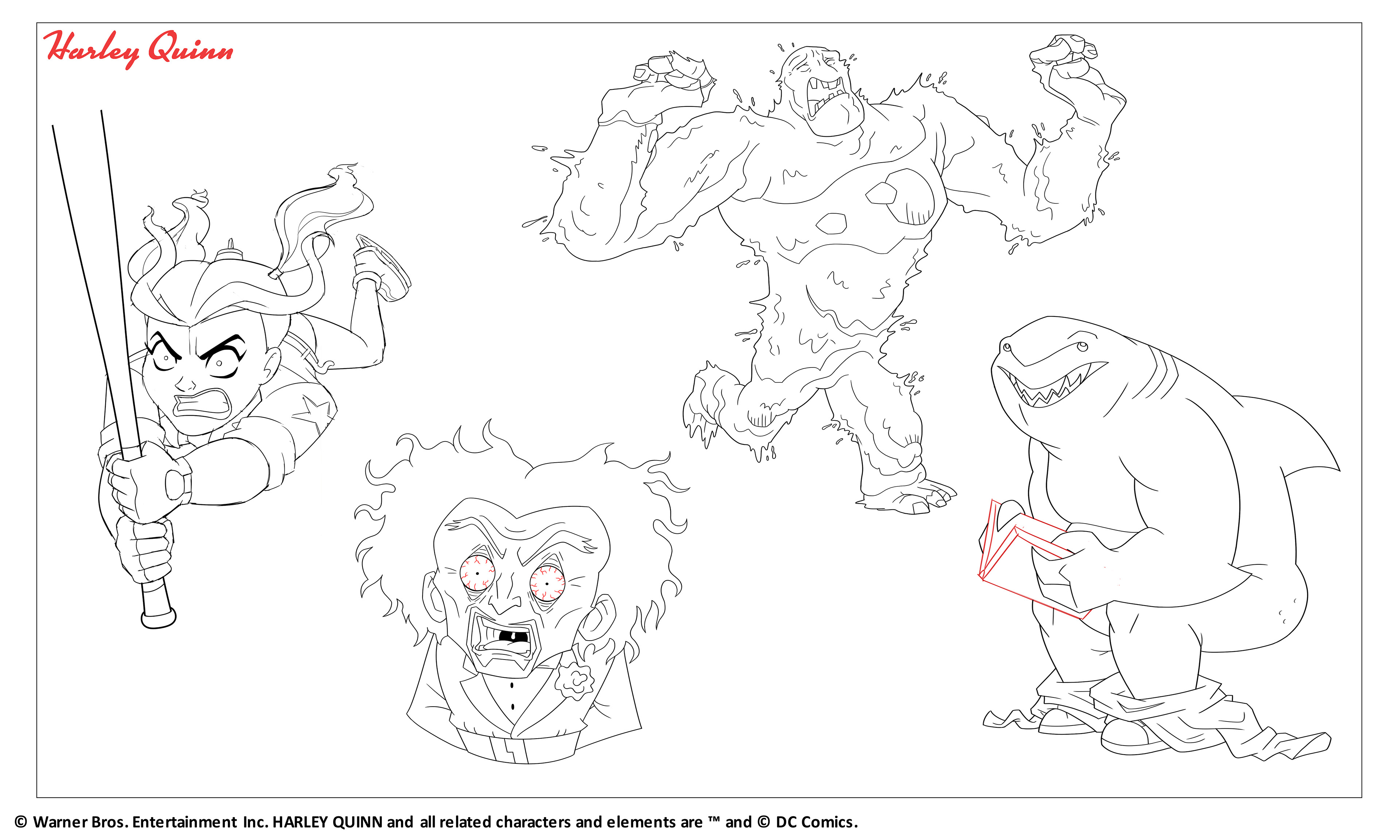 Harley Quinn

© Warner Bros. Entertainment Inc. HARLEY QUINN and all related characters and elements are ™ and © DC Comics.