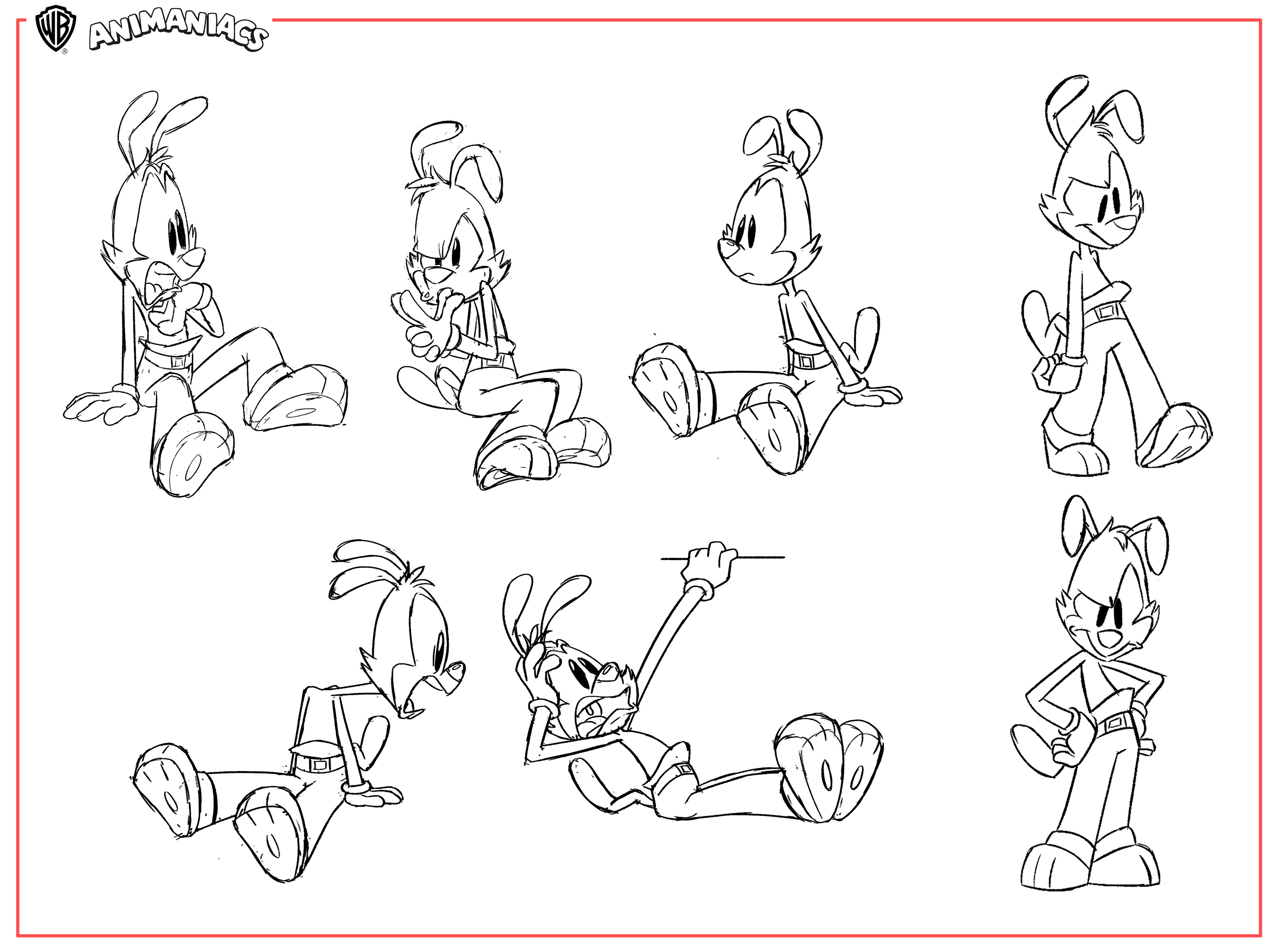 WB ANIMANIACS