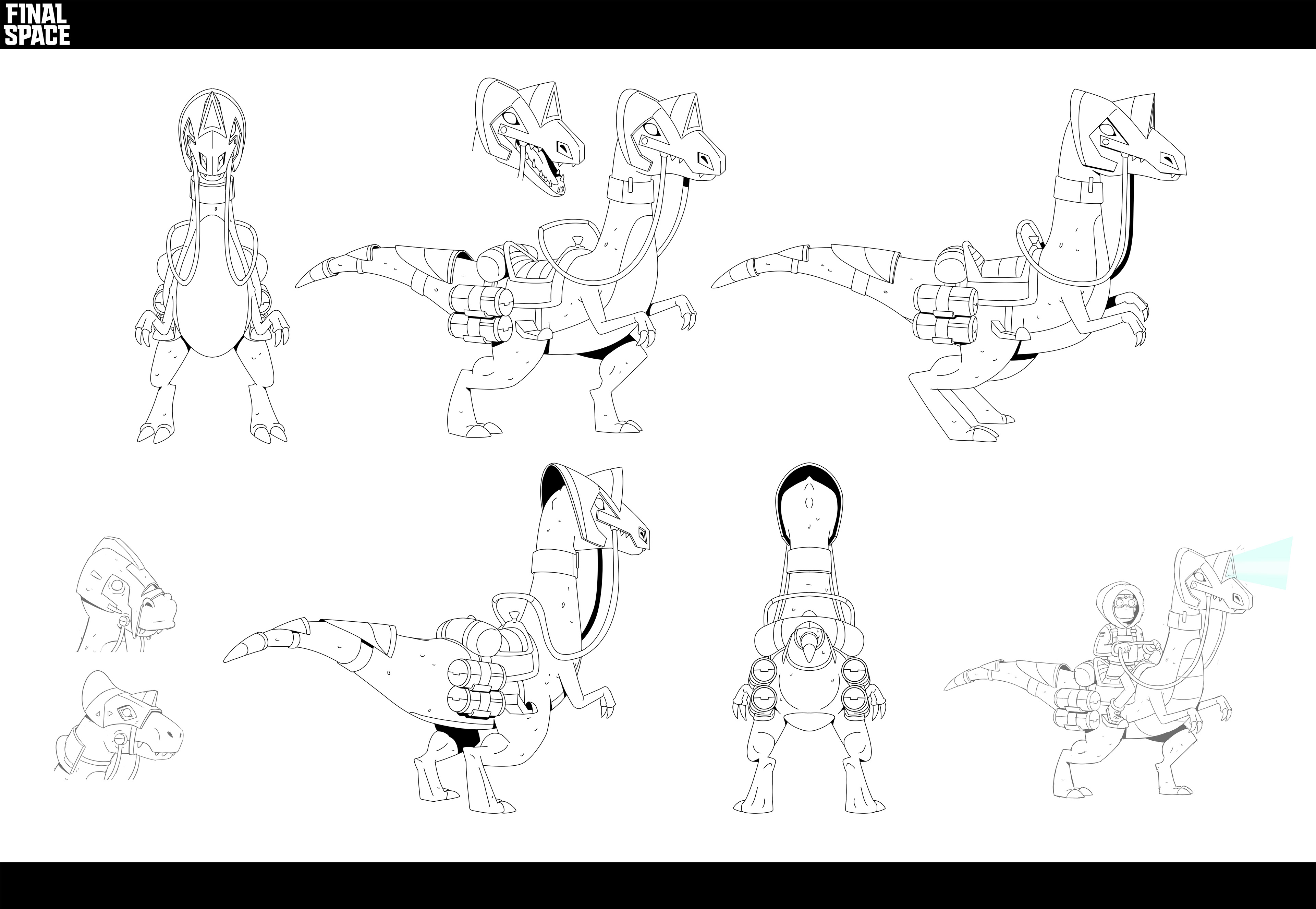 FINAL SPACE