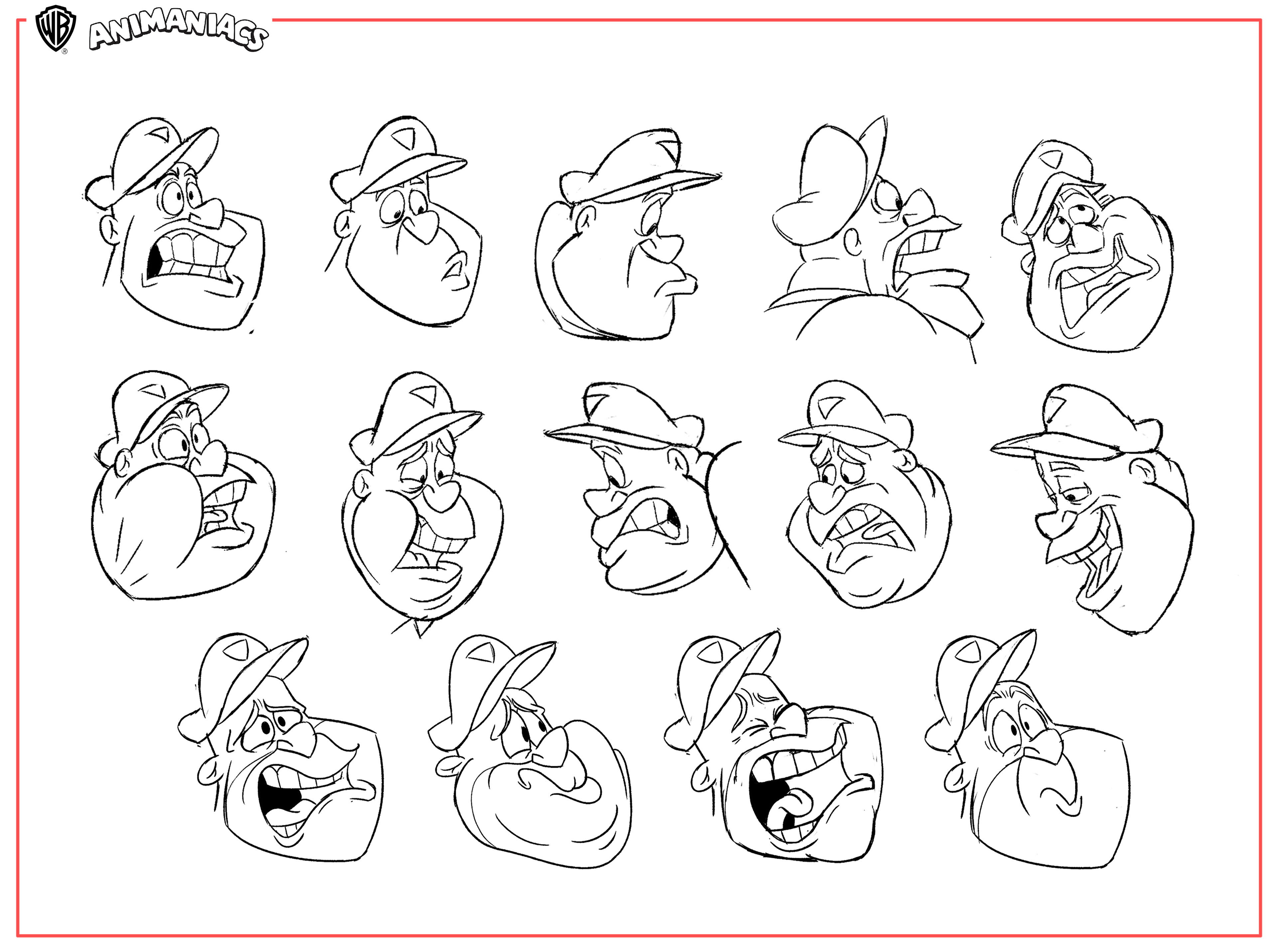 WB ANIMANIACS