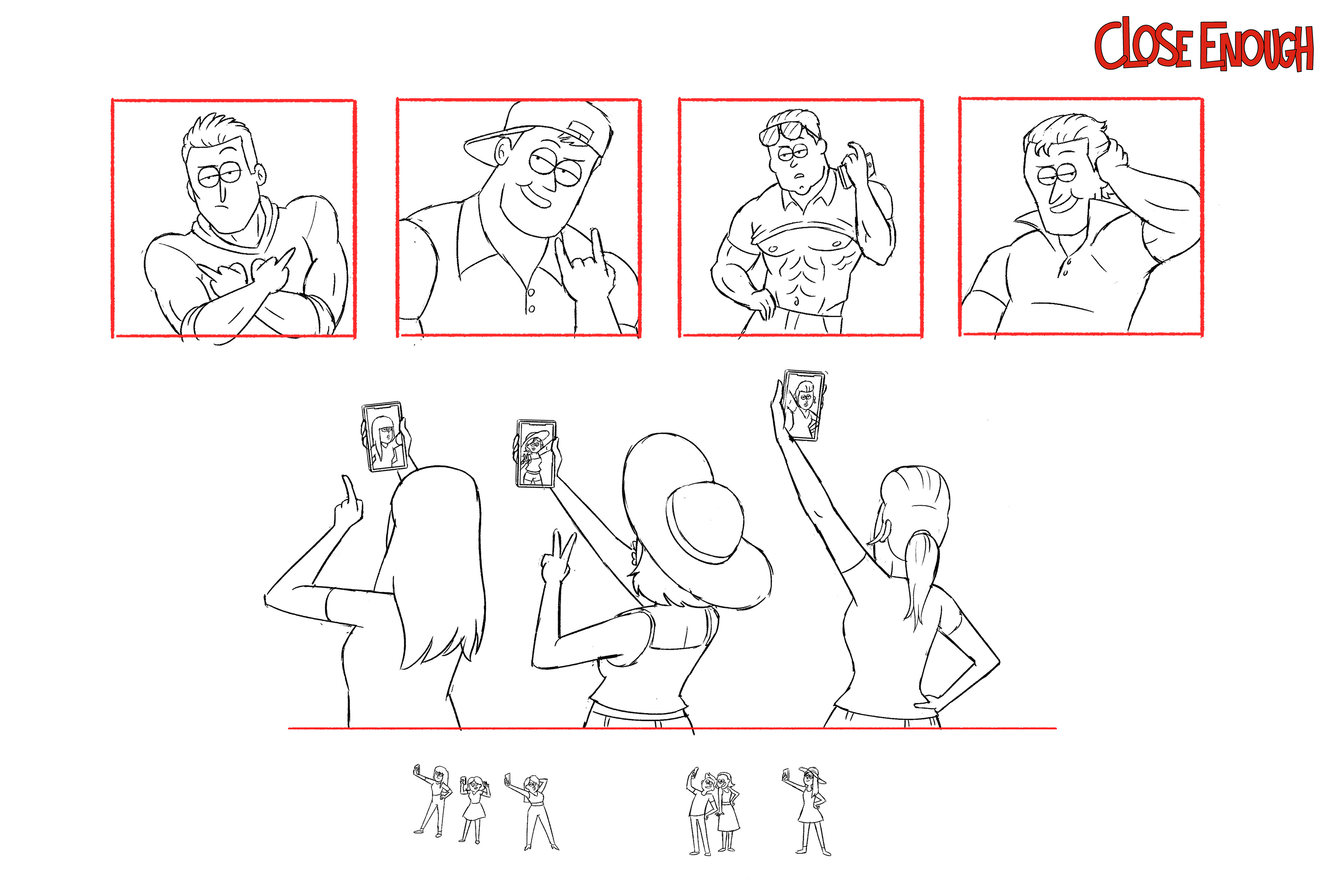 CLOSE ENOUGH