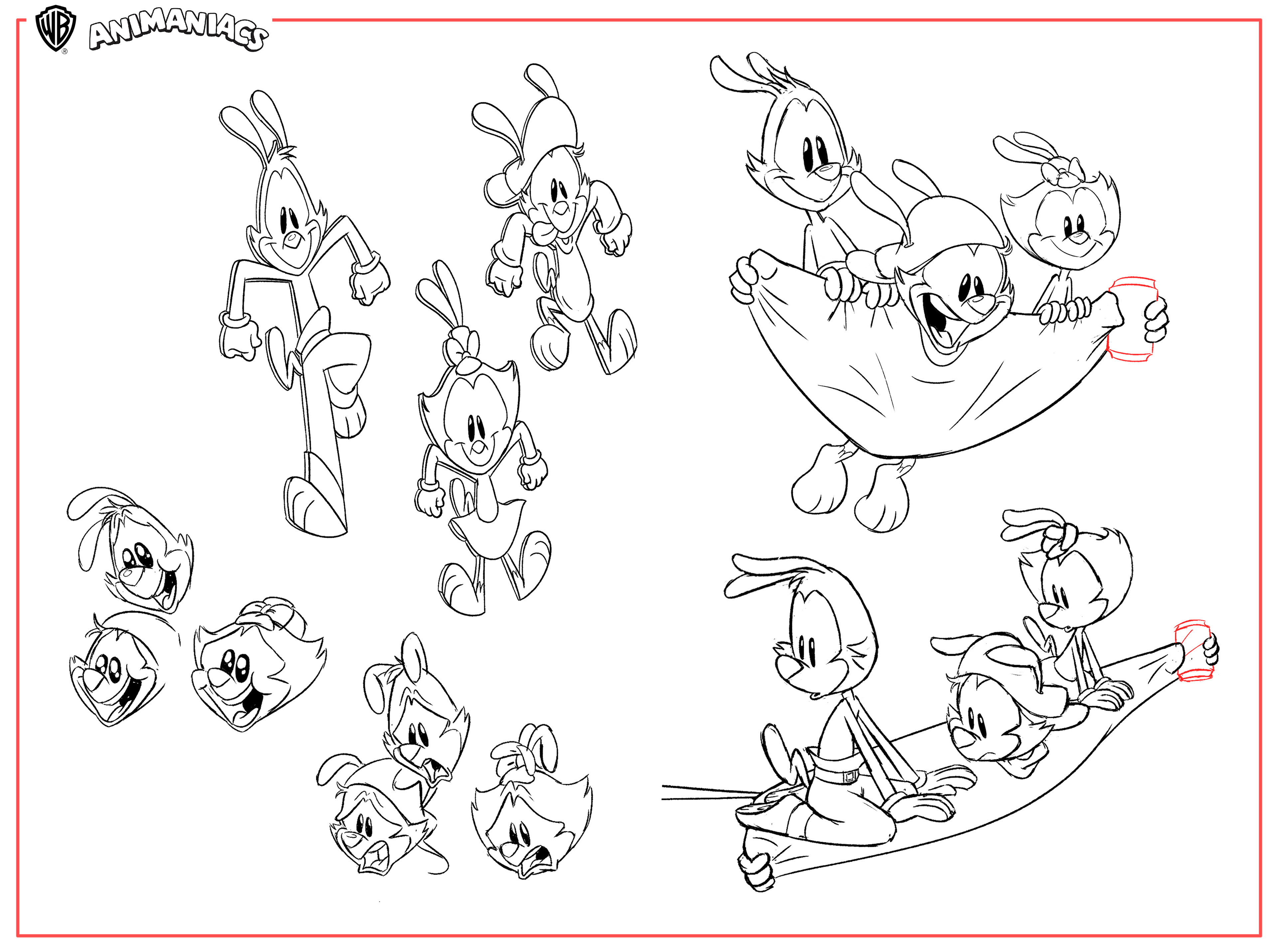 WB

ANIMANIACS