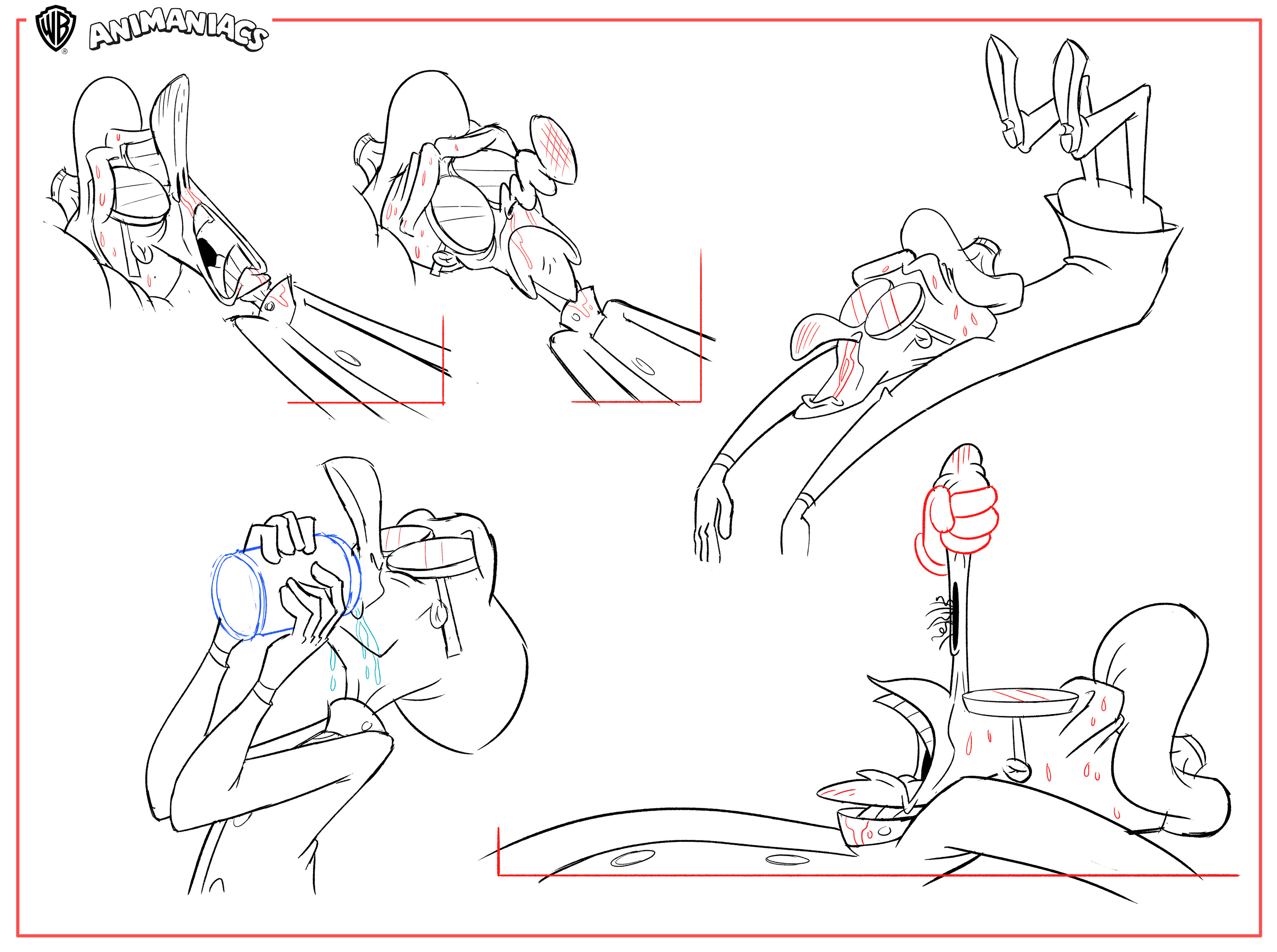 WB ANIMANIACS