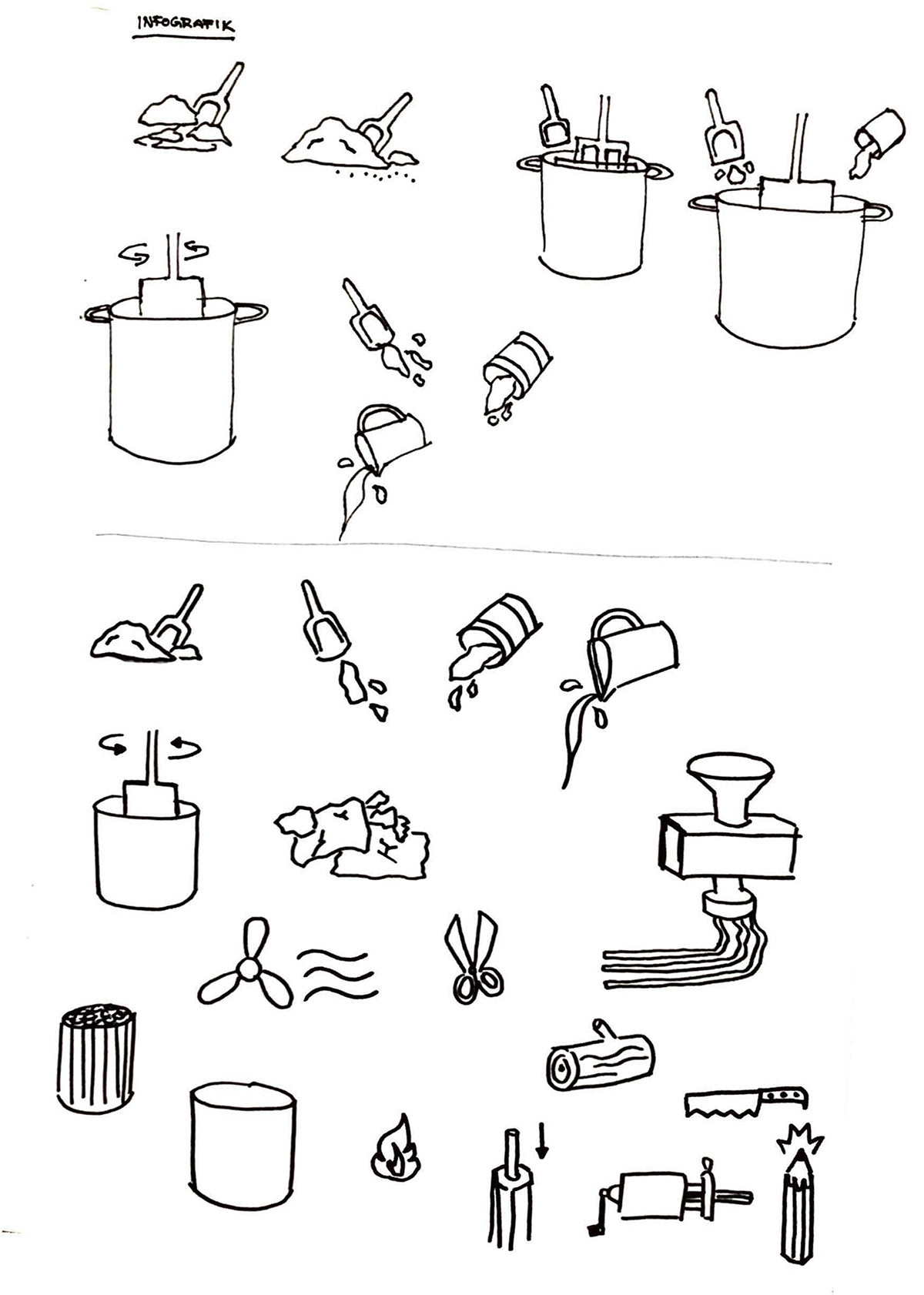 INFOGRAFIK