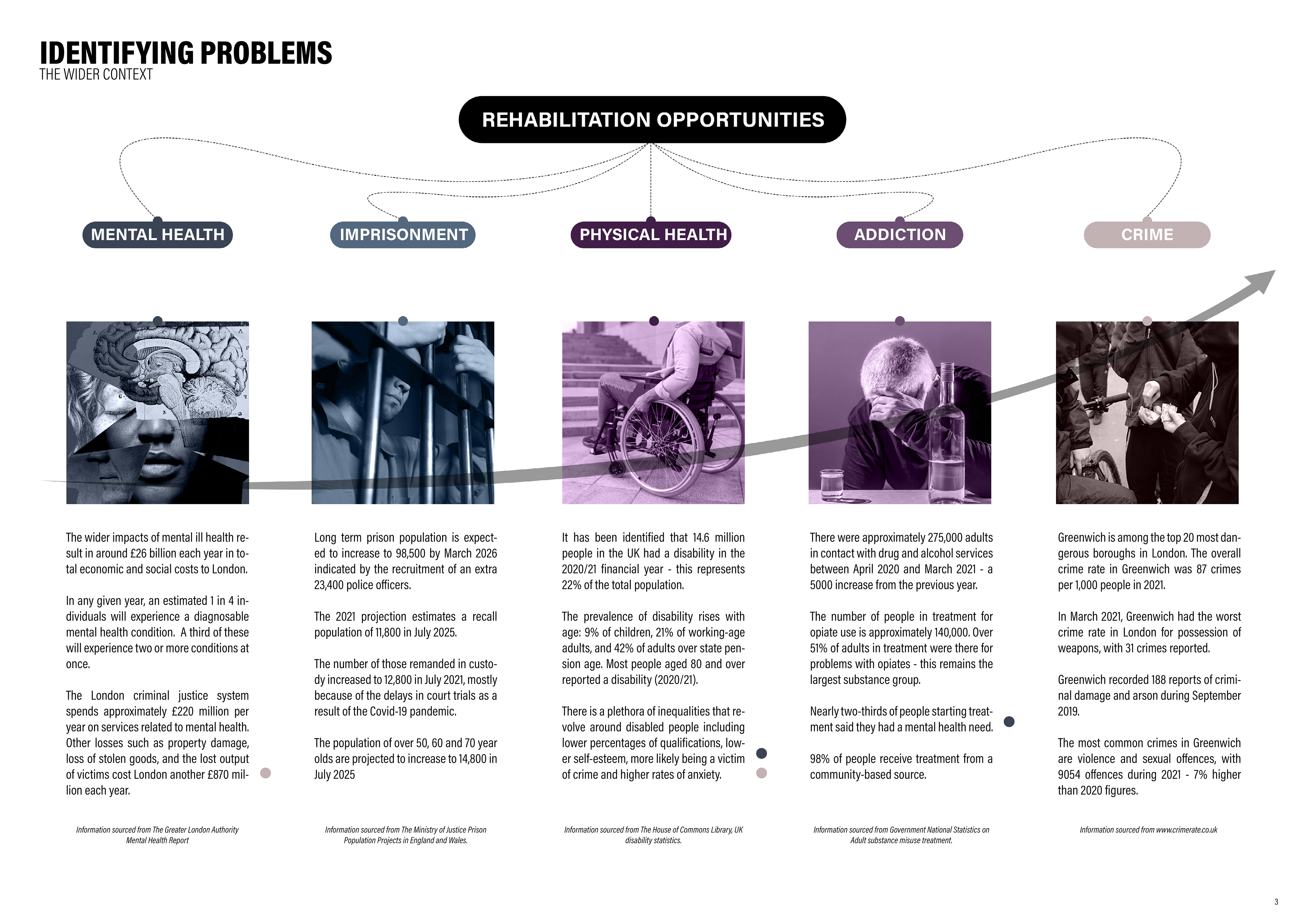 IDENTIFYING PROBLEMS
THE WIDER CONTEXT

REHABILITATION OPPORTUNITIES

MENTAL HEALTH

IMPRISONMENT

PHYSICAL HEALTH

ADDICTION

CRIME

The wider impacts of mental ill health result in around £26 billion each year in total economic and social costs to London.

In any given year, an estimated 1 in 4 individuals will experience a diagnosable mental health condition. A third of these will experience two or more conditions at once.

The London criminal justice system spends approximately £220 million per year on services related to mental health. Other losses such as property damage, loss of stolen goods, and the lost output of victims cost London another £870 million each year.

Information sourced from The Greater London Authority Mental Health Report

Long term prison population is expected to increase to 98,500 by March 2026 indicated by the recruitment of an extra 23,400 police officers.

The 2021 projection estimates a recall population of 11,800 in July 2025.

The number of those remanded in custody increased to 12,800 in July 2021, mostly because of the delays in court trials as a result of the Covid-19 pandemic.

The population of over 50, 60 and 70 year olds are projected to increase to 14,800 in July 2025

Information sourced from The Ministry of Justice Prison Population Projects in England and Wales.

It has been identified that 14.6 million people in the UK had a disability in the 2020/21 financial year - this represents 22% of the total population.

The prevalence of disability rises with age: 9% of children, 21% of working-age adults, and 42% of adults over state pension age. Most people aged 80 and over reported a disability (2020/21).

There is a plethora of inequalities that revolve around disabled people including lower percentages of qualifications, lower self-esteem, more likely being a victim of crime and higher rates of anxiety.

Information sourced from The House of Commons Library, UK disability statistics.

There were approximately 275,000 adults in contact with drug and alcohol services between April 2020 and March 2021 - a 5000 increase from the previous year.

The number of people in treatment for opiate use is approximately 140,000. Over 51% of adults in treatment were there for problems with opiates - this remains the largest substance group.

Nearly two-thirds of people starting treatment said they had a mental health need.

98% of people receive treatment from a community-based source.

Information sourced from Government National Statistics on Adult substance misuse treatment.

Greenwich is among the top 20 most dangerous boroughs in London. The overall crime rate in Greenwich was 87 crimes per 1,000 people in 2021.

In March 2021, Greenwich had the worst crime rate in London for possession of weapons, with 31 crimes reported.

Greenwich recorded 188 reports of criminal damage and arson during September 2019.

The most common crimes in Greenwich are violence and sexual offences, with 9054 offences during 2021 - 7% higher than 2020 figures.

Information sourced from www.crimerate.co.uk

3