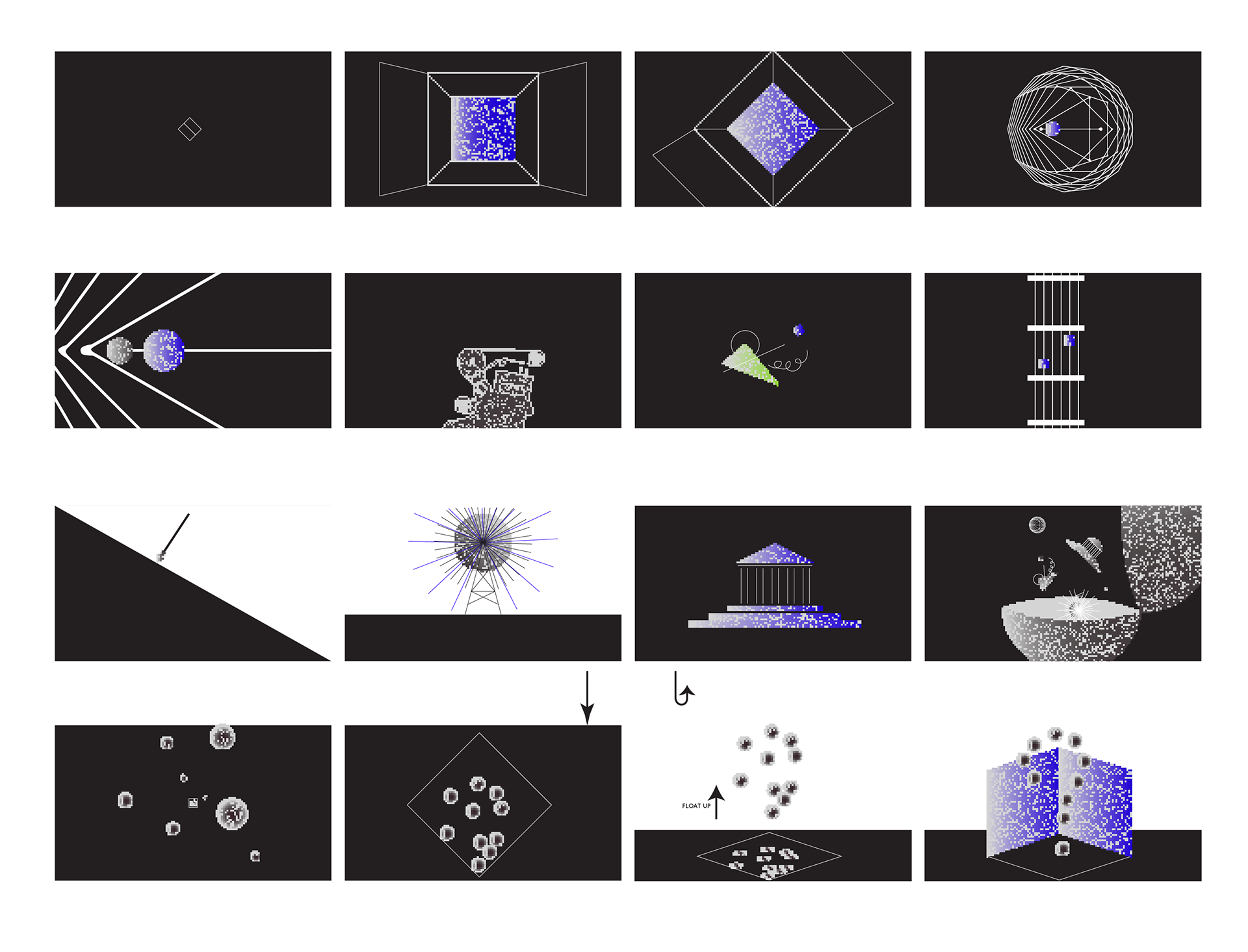 FLOAT UP