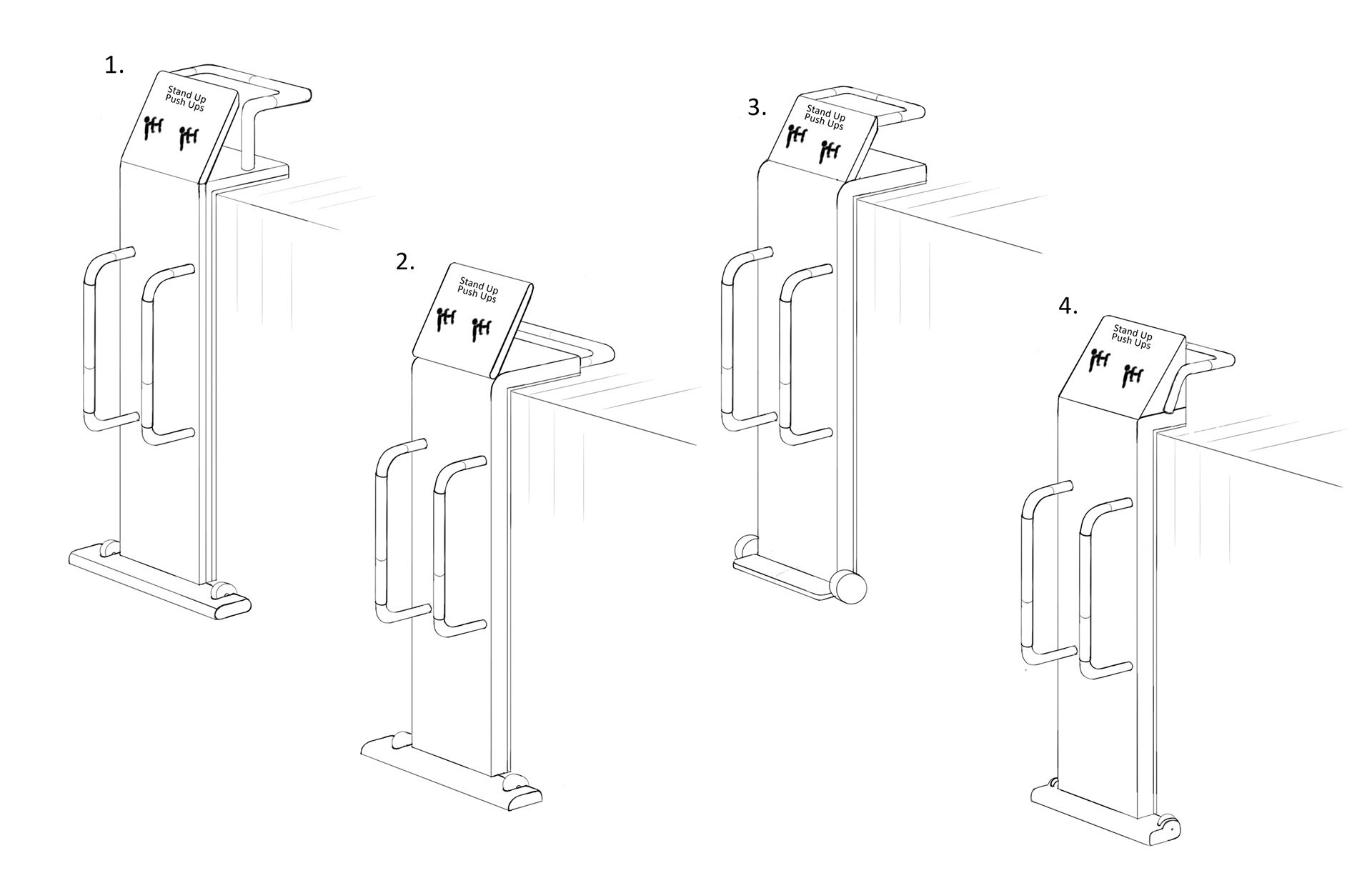 1.

Stand Up
Push Ups

2.

Stand Up
Push Ups

3.

Stand Up
Push Ups

4.

Stand Up
Push Ups