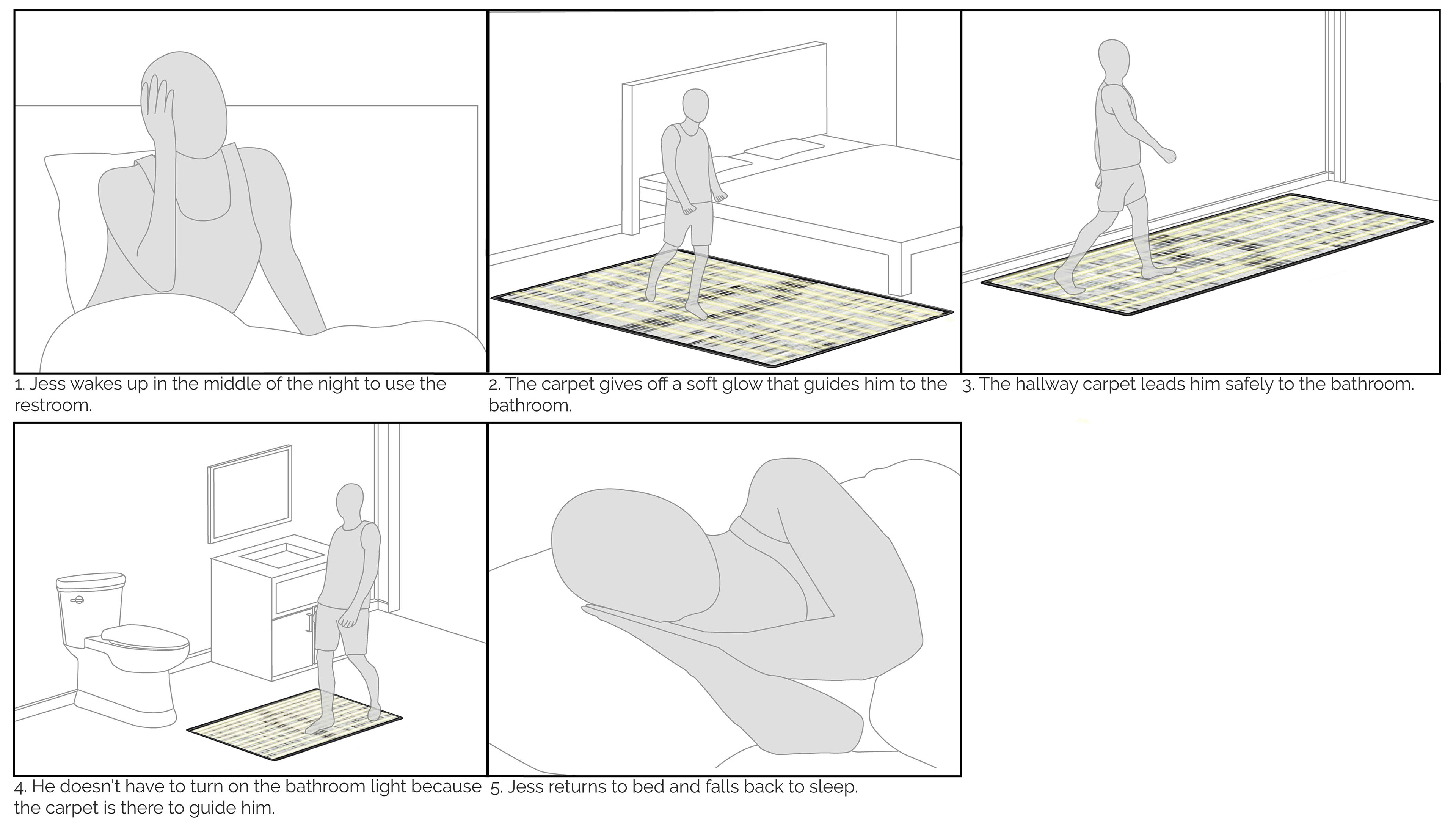 1. Jess wakes up in the middle of the night to use the restroom.

2. The carpet gives off a soft glow that guides him to the bathroom.

3. The hallway carpet leads him safely to the bathroom.

4. He doesn't have to turn on the bathroom light because the carpet is there to guide him.

5. Jess returns to bed and falls back to sleep.