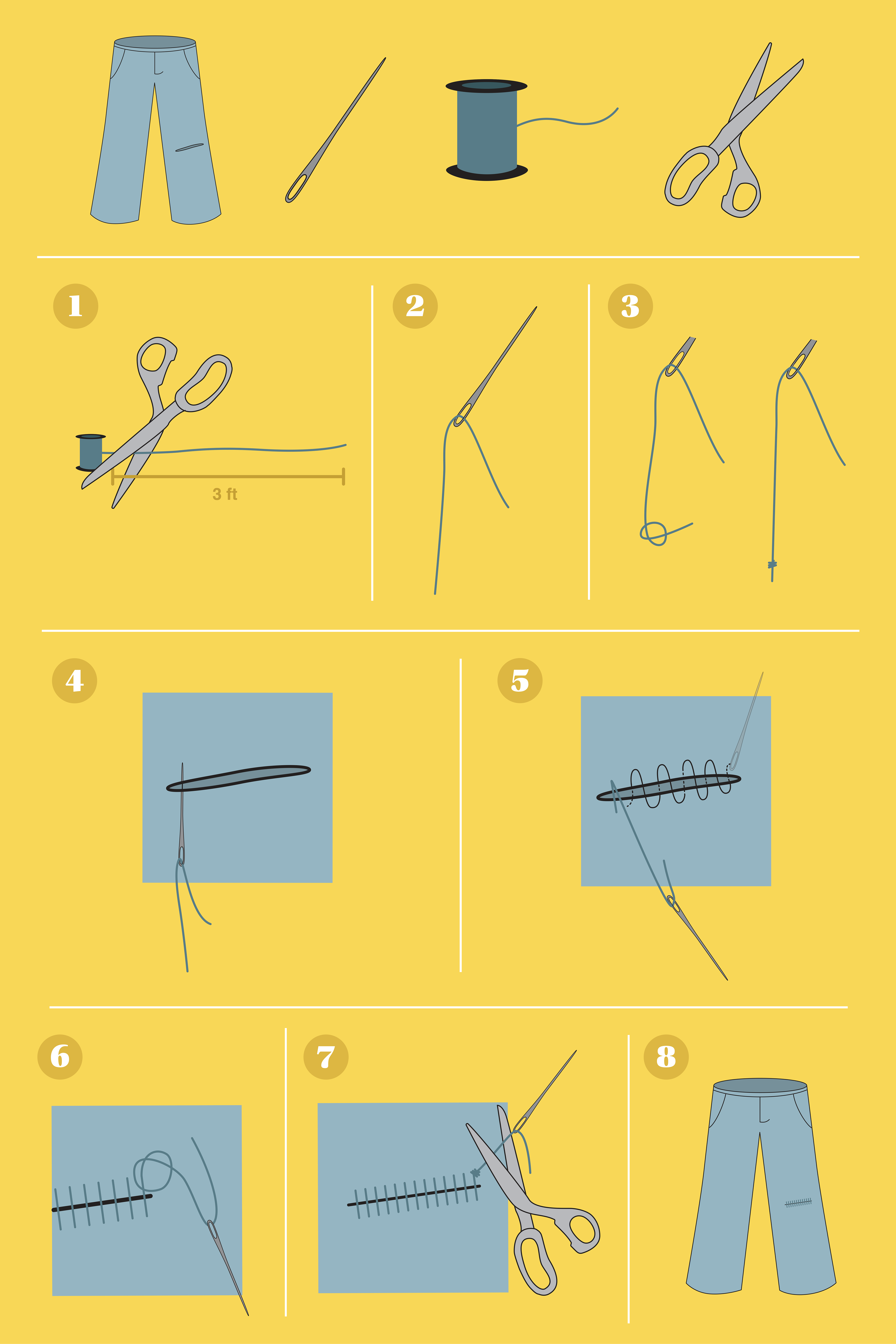 1

3 ft

2

3

4

5

6

7

8