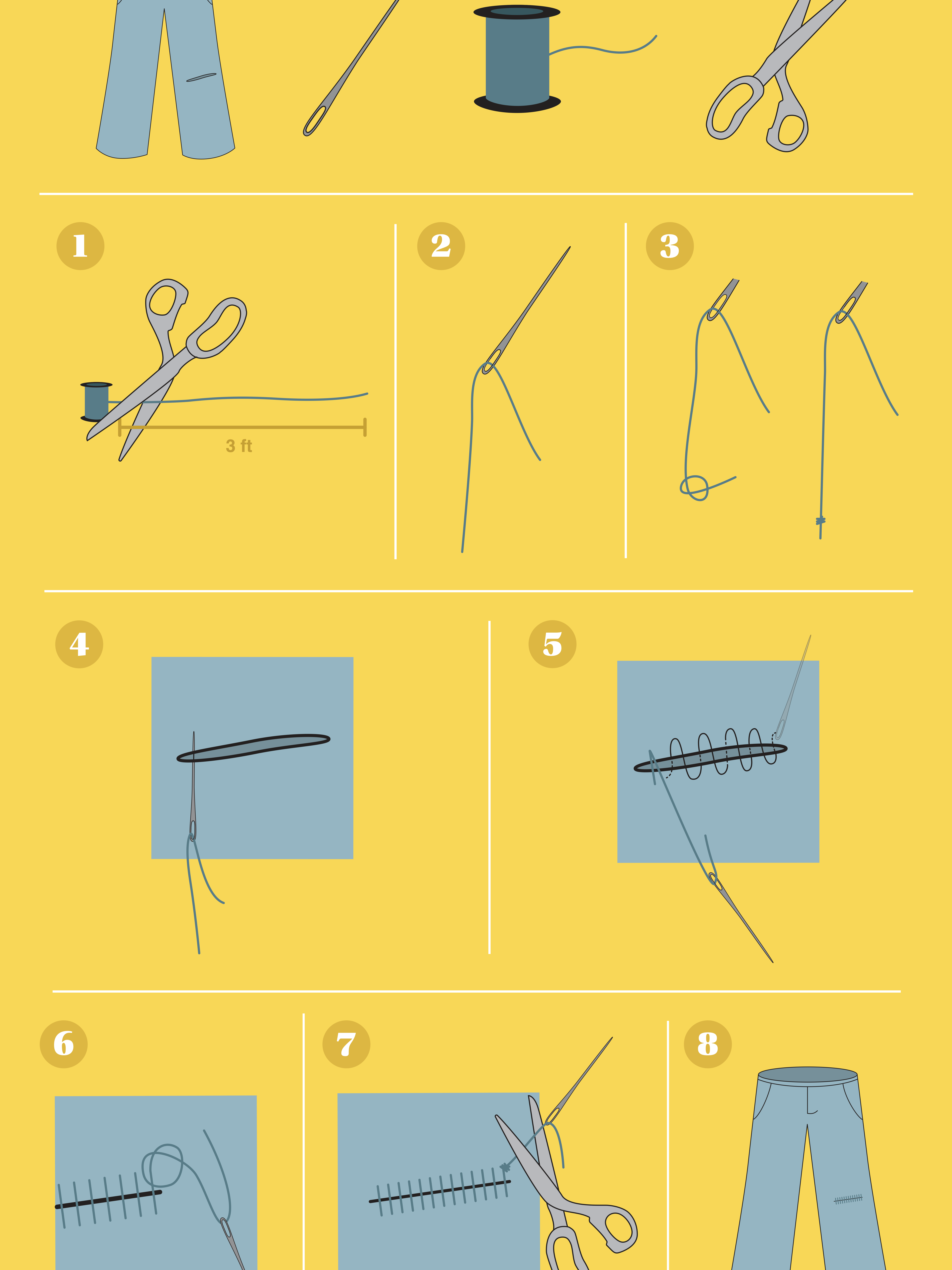 1

3 ft

2

3

4

5

6

7

8