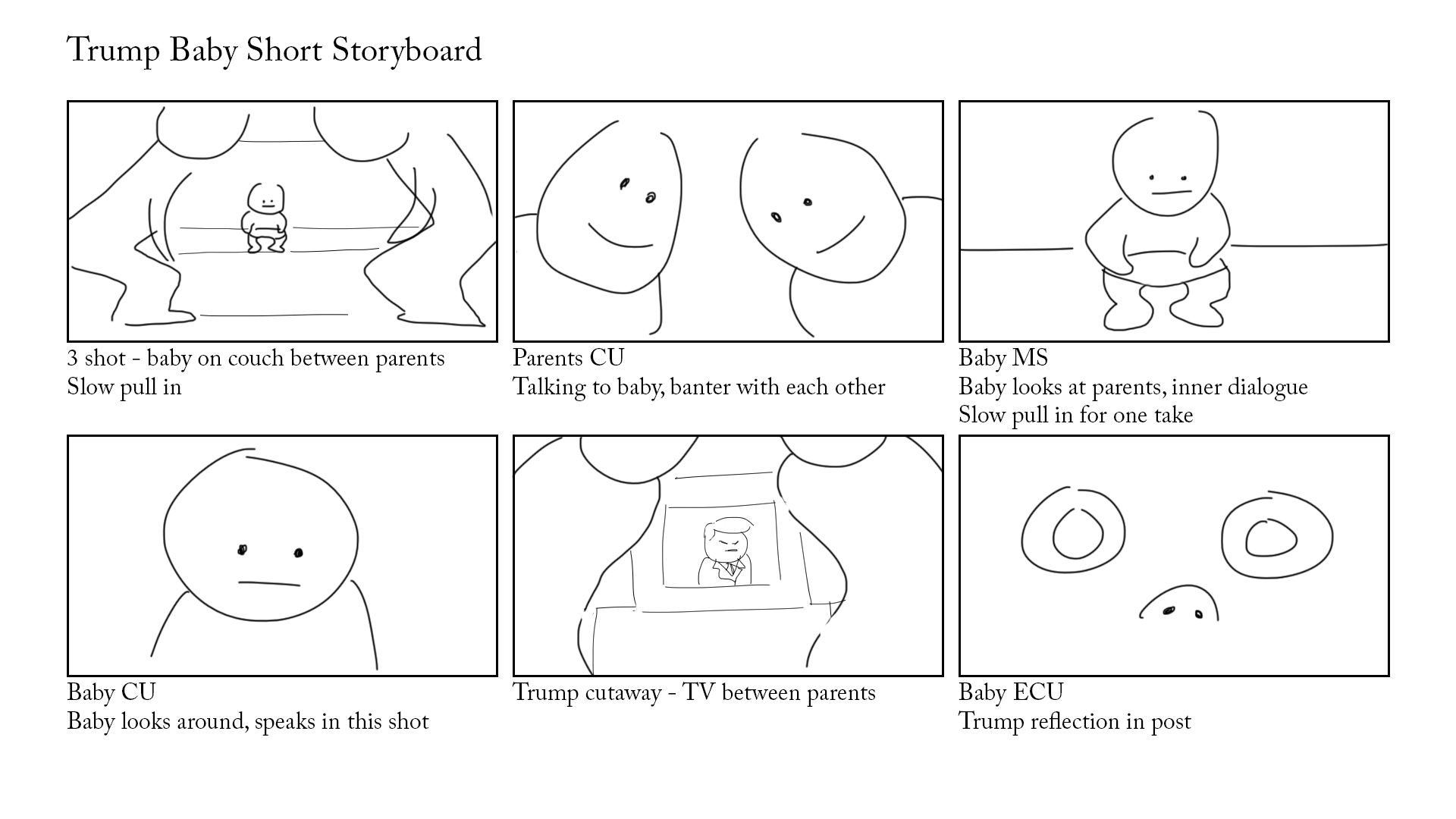 Trump Baby Short Storyboard

3 shot - baby on couch between parents
Slow pull in

Parents CU
Talking to baby, banter with each other

Baby MS
Baby looks at parents, inner dialogue
Slow pull in for one take

Baby CU
Baby looks around, speaks in this shot

Trump cutaway - TV between parents

Baby ECU
Trump reflection in post