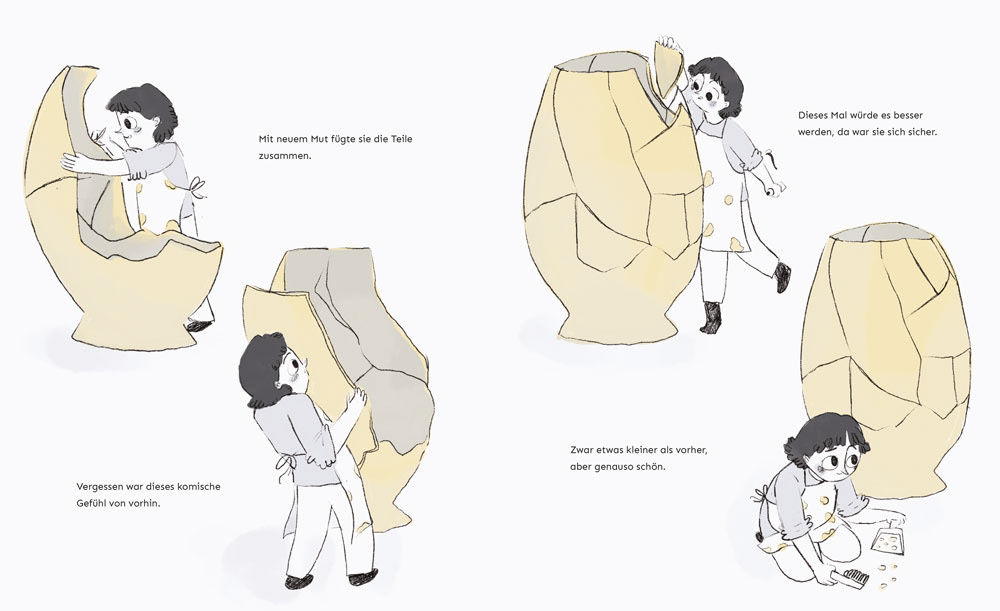 Mit neuem Mut fügte sie die Teile zusammen.

Vergessen war dieses komische Gefühl von vorhin.

Dieses Mal würde es besser werden, da war sie sich sicher.

Zwar etwas kleiner als vorher, aber genauso schön.