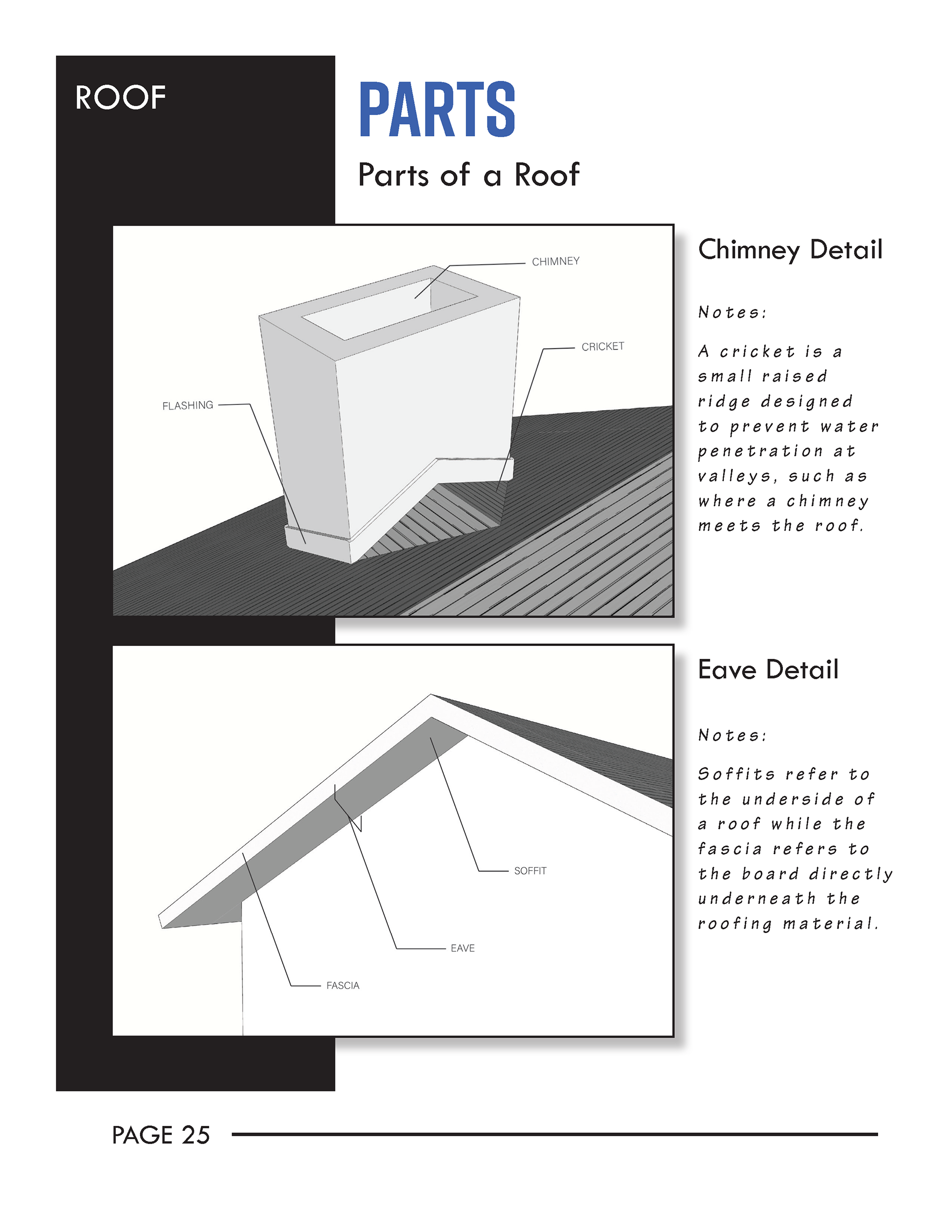 ROOF

PARTS

Parts of a Roof

CHIMNEY

CRICKET

FLASHING

Chimney Detail

Notes:

A cricket is a small raised ridge designed to prevent water penetration at valleys, such as where a chimney meets the roof.

SOFFIT

EAVE

FASCIA

Eave Detail

Notes:

Soffits refer to the underside of a roof while the fascia refers to the board directly underneath the roofing material.

PAGE 25