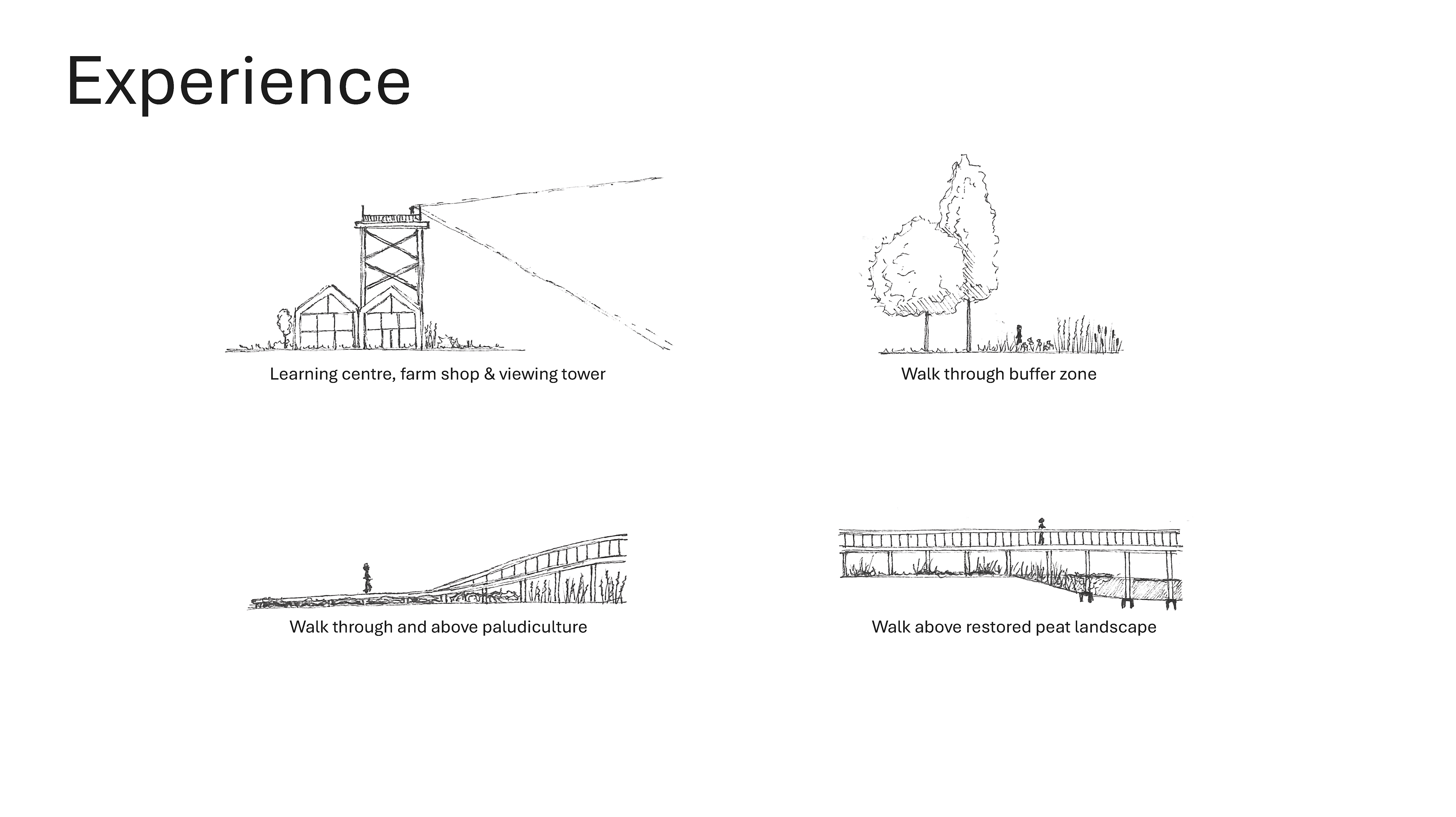 Experience

Learning centre, farm shop & viewing tower

Walk through buffer zone

Walk through and above paludiculture

Walk above restored peat landscape