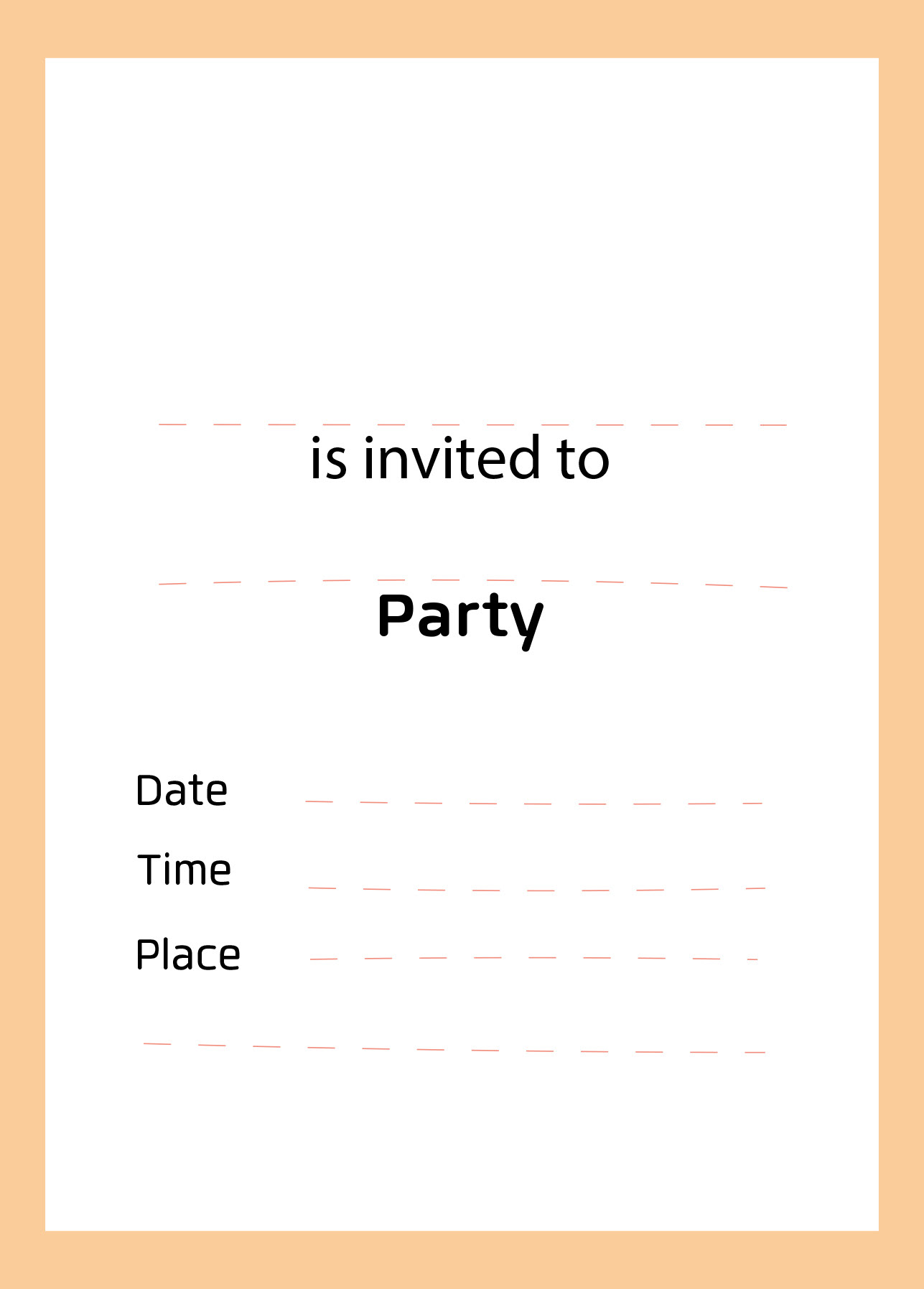 ____

is invited to

____

Party

Date ____

Time ____

Place ____

____