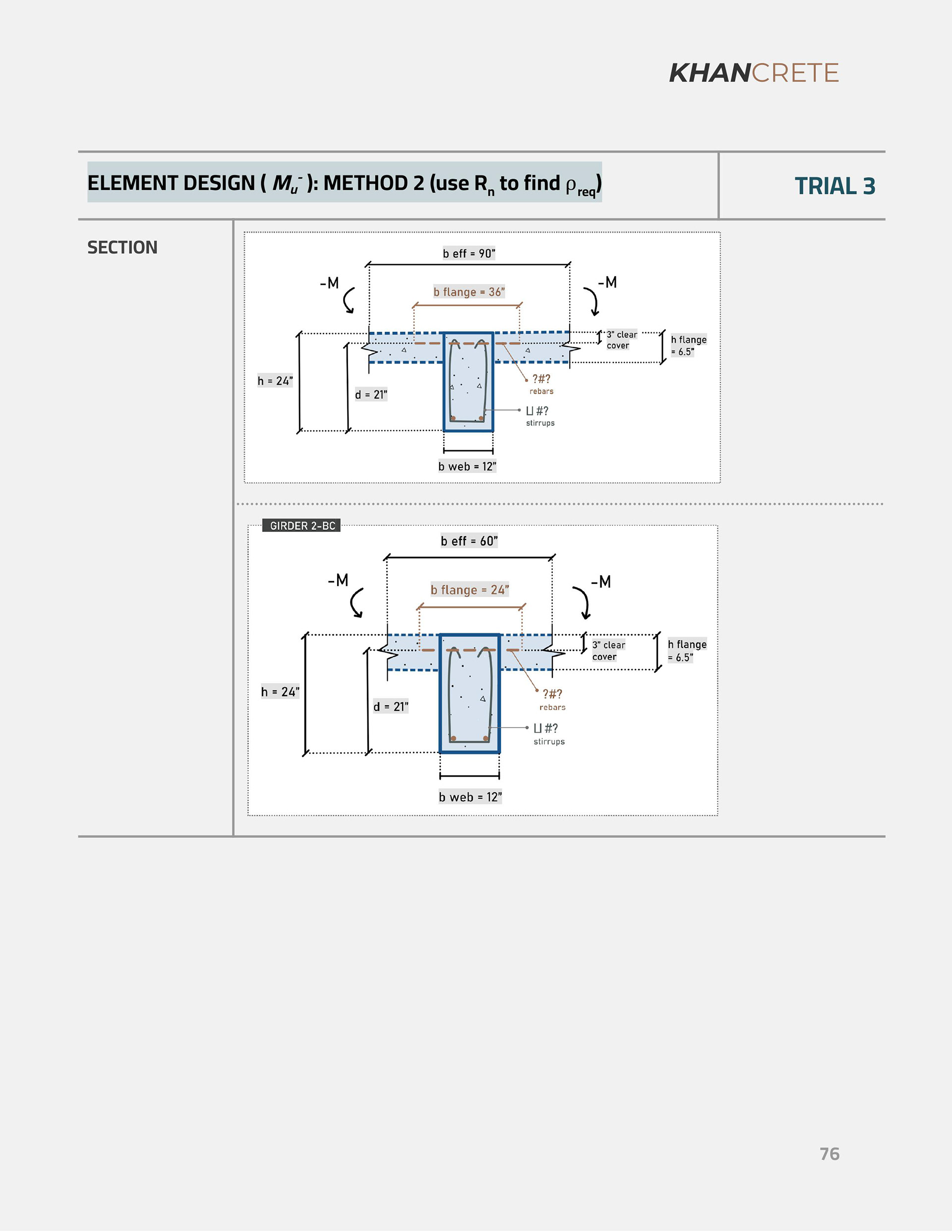 KHANCRETE

ELEMENT DESIGN ( $M_u^-$ ): METHOD 2 (use $R_n$ to find $\rho_{req}$)

TRIAL 3

SECTION

b eff = 90"

-M

-M

b flange = 36"

3" clear cover

h flange = 6.5"

h = 24"

d = 21"

?#? rebars

⊔ #? stirrups

b web = 12"

GIRDER 2-BC

b eff = 60"

-M

-M

b flange = 24"

3" clear cover

h flange = 6.5"

h = 24"

d = 21"

?#? rebars

⊔ #? stirrups

b web = 12"

76