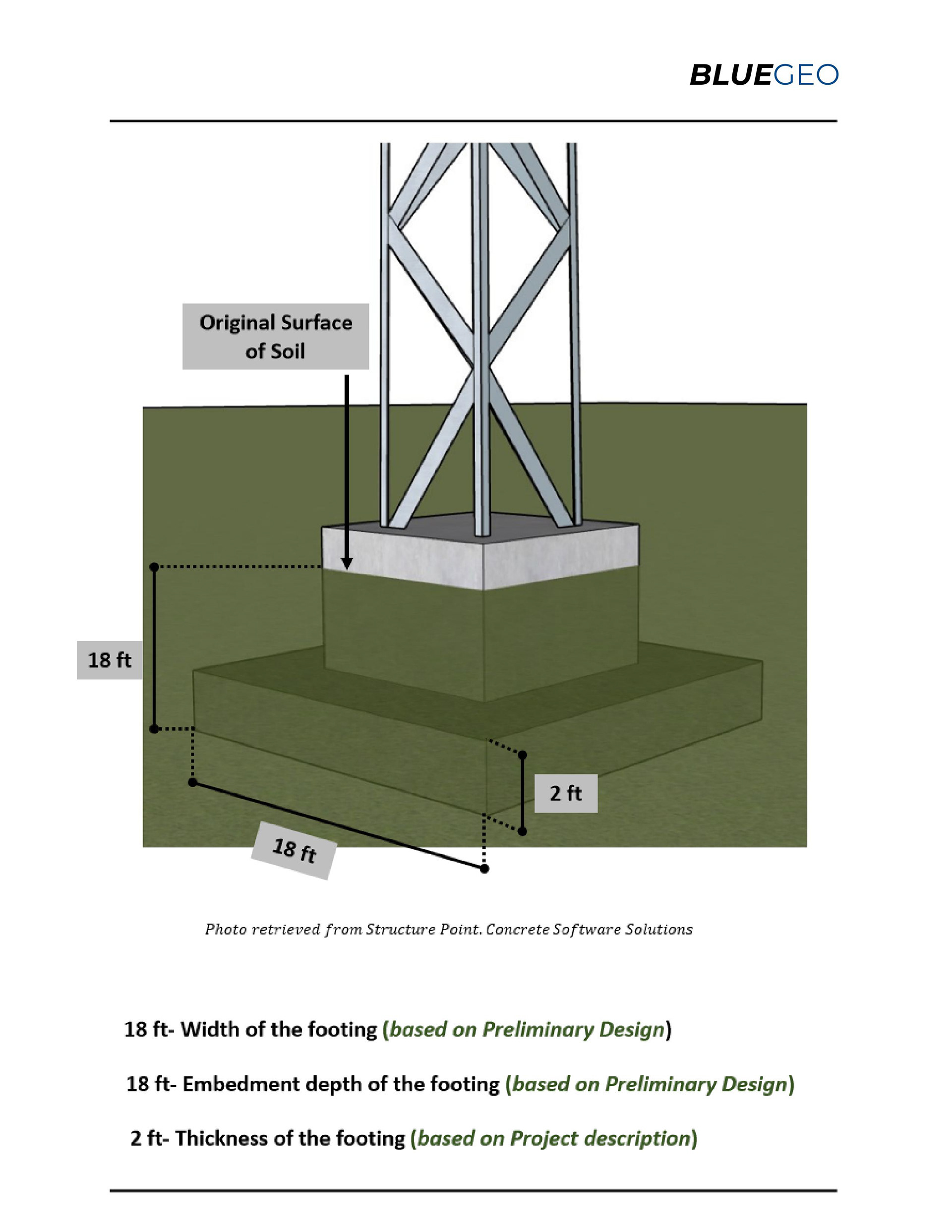 BLUEGEO

Original Surface of Soil

18 ft

2 ft

18 ft

Photo retrieved from Structure Point. Concrete Software Solutions

18 ft- Width of the footing (based on Preliminary Design)

18 ft- Embedment depth of the footing (based on Preliminary Design)

2 ft- Thickness of the footing (based on Project description)