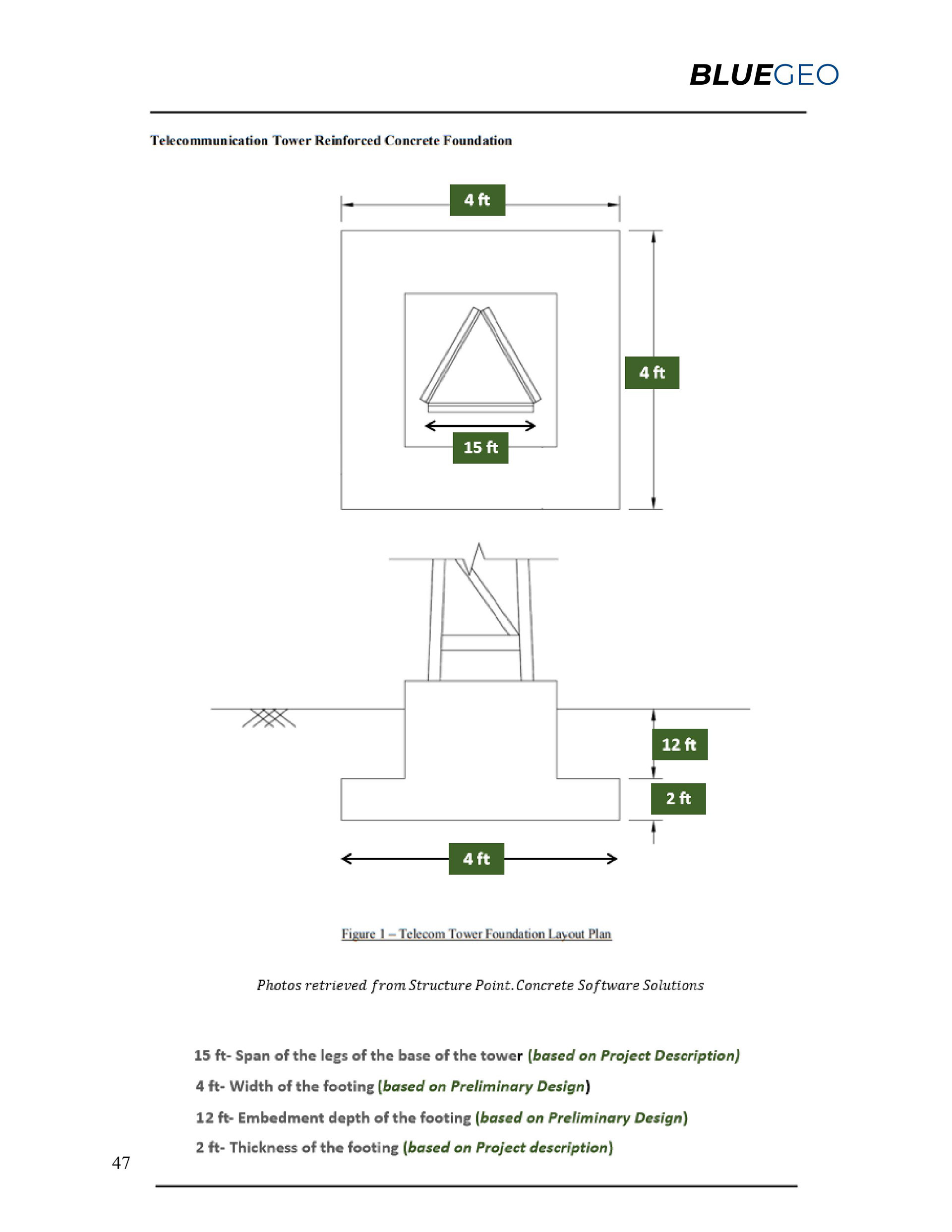 BLUEGEO

Telecommunication Tower Reinforced Concrete Foundation

4 ft

4 ft

15 ft

12 ft

2 ft

4 ft

Figure 1 – Telecom Tower Foundation Layout Plan

Photos retrieved from Structure Point. Concrete Software Solutions

15 ft- Span of the legs of the base of the tower (based on Project Description)

4 ft- Width of the footing (based on Preliminary Design)

12 ft- Embedment depth of the footing (based on Preliminary Design)

2 ft- Thickness of the footing (based on Project description)

47