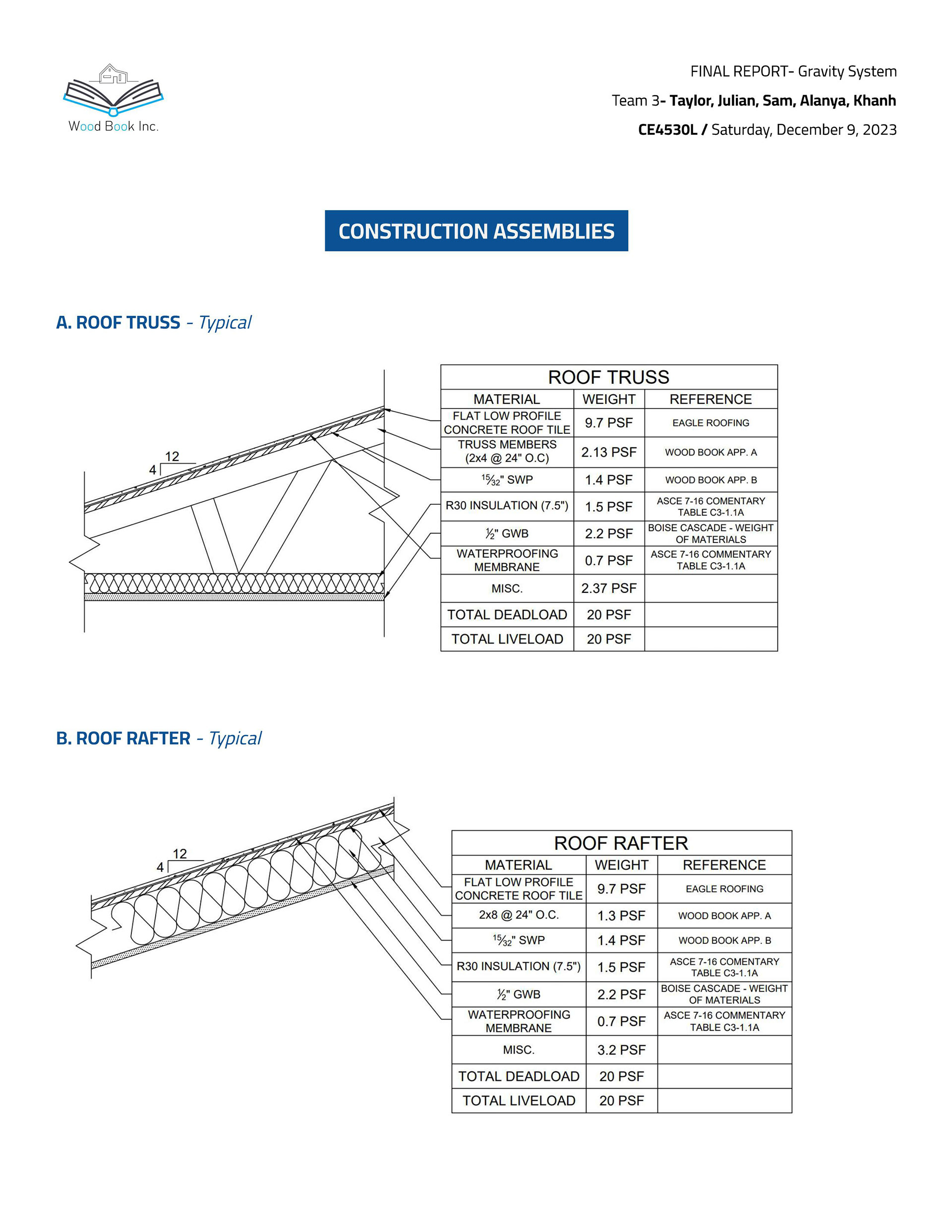 Wood Book Inc.

FINAL REPORT- Gravity System

Team 3- Taylor, Julian, Sam, Alanya, Khanh

CE4530L / Saturday, December 9, 2023

CONSTRUCTION ASSEMBLIES

A. ROOF TRUSS - Typical

12
4

ROOF TRUSS

| MATERIAL | WEIGHT | REFERENCE |
|---|---|---|
| FLAT LOW PROFILE CONCRETE ROOF TILE | 9.7 PSF | EAGLE ROOFING |
| TRUSS MEMBERS (2x4 @ 24" O.C) | 2.13 PSF | WOOD BOOK APP. A |
| $\frac{15}{32}$" SWP | 1.4 PSF | WOOD BOOK APP. B |
| R30 INSULATION (7.5") | 1.5 PSF | ASCE 7-16 COMENTARY TABLE C3-1.1A |
| $\frac{1}{2}$" GWB | 2.2 PSF | BOISE CASCADE - WEIGHT OF MATERIALS |
| WATERPROOFING MEMBRANE | 0.7 PSF | ASCE 7-16 COMMENTARY TABLE C3-1.1A |
| MISC. | 2.37 PSF | |
| TOTAL DEADLOAD | 20 PSF | |
| TOTAL LIVELOAD | 20 PSF | |

B. ROOF RAFTER - Typical

12
4

ROOF RAFTER

| MATERIAL | WEIGHT | REFERENCE |
|---|---|---|
| FLAT LOW PROFILE CONCRETE ROOF TILE | 9.7 PSF | EAGLE ROOFING |
| 2x8 @ 24" O.C. | 1.3 PSF | WOOD BOOK APP. A |
| $\frac{15}{32}$" SWP | 1.4 PSF | WOOD BOOK APP. B |
| R30 INSULATION (7.5") | 1.5 PSF | ASCE 7-16 COMENTARY TABLE C3-1.1A |
| $\frac{1}{2}$" GWB | 2.2 PSF | BOISE CASCADE - WEIGHT OF MATERIALS |
| WATERPROOFING MEMBRANE | 0.7 PSF | ASCE 7-16 COMMENTARY TABLE C3-1.1A |
| MISC. | 3.2 PSF | |
| TOTAL DEADLOAD | 20 PSF | |
| TOTAL LIVELOAD | 20 PSF | |