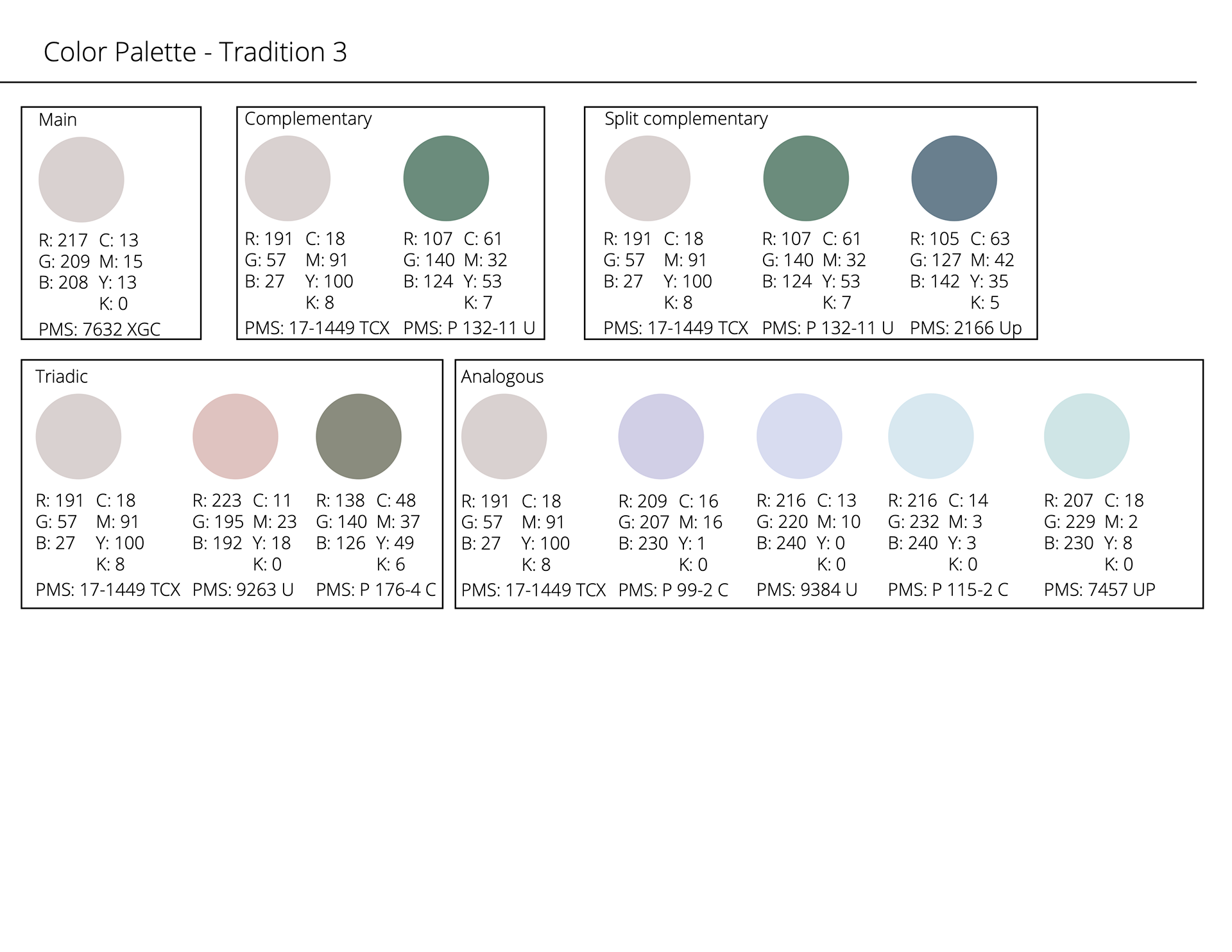 Color Palette - Tradition 3

Main

R: 217 C: 13
G: 209 M: 15
B: 208 Y: 13
K: 0
PMS: 7632 XGC

Complementary

R: 191 C: 18
G: 57 M: 91
B: 27 Y: 100
K: 8
PMS: 17-1449 TCX

R: 107 C: 61
G: 140 M: 32
B: 124 Y: 53
K: 7
PMS: P 132-11 U

Split complementary

R: 191 C: 18
G: 57 M: 91
B: 27 Y: 100
K: 8
PMS: 17-1449 TCX

R: 107 C: 61
G: 140 M: 32
B: 124 Y: 53
K: 7
PMS: P 132-11 U

R: 105 C: 63
G: 127 M: 42
B: 142 Y: 35
K: 5
PMS: 2166 Up

Triadic

R: 191 C: 18
G: 57 M: 91
B: 27 Y: 100
K: 8
PMS: 17-1449 TCX

R: 223 C: 11
G: 195 M: 23
B: 192 Y: 18
K: 0
PMS: 9263 U

R: 138 C: 48
G: 140 M: 37
B: 126 Y: 49
K: 6
PMS: P 176-4 C

Analogous

R: 191 C: 18
G: 57 M: 91
B: 27 Y: 100
K: 8
PMS: 17-1449 TCX

R: 209 C: 16
G: 207 M: 16
B: 230 Y: 1
K: 0
PMS: P 99-2 C

R: 216 C: 13
G: 220 M: 10
B: 240 Y: 0
K: 0
PMS: 9384 U

R: 216 C: 14
G: 232 M: 3
B: 240 Y: 3
K: 0
PMS: P 115-2 C

R: 207 C: 18
G: 229 M: 2
B: 230 Y: 8
K: 0
PMS: 7457 UP