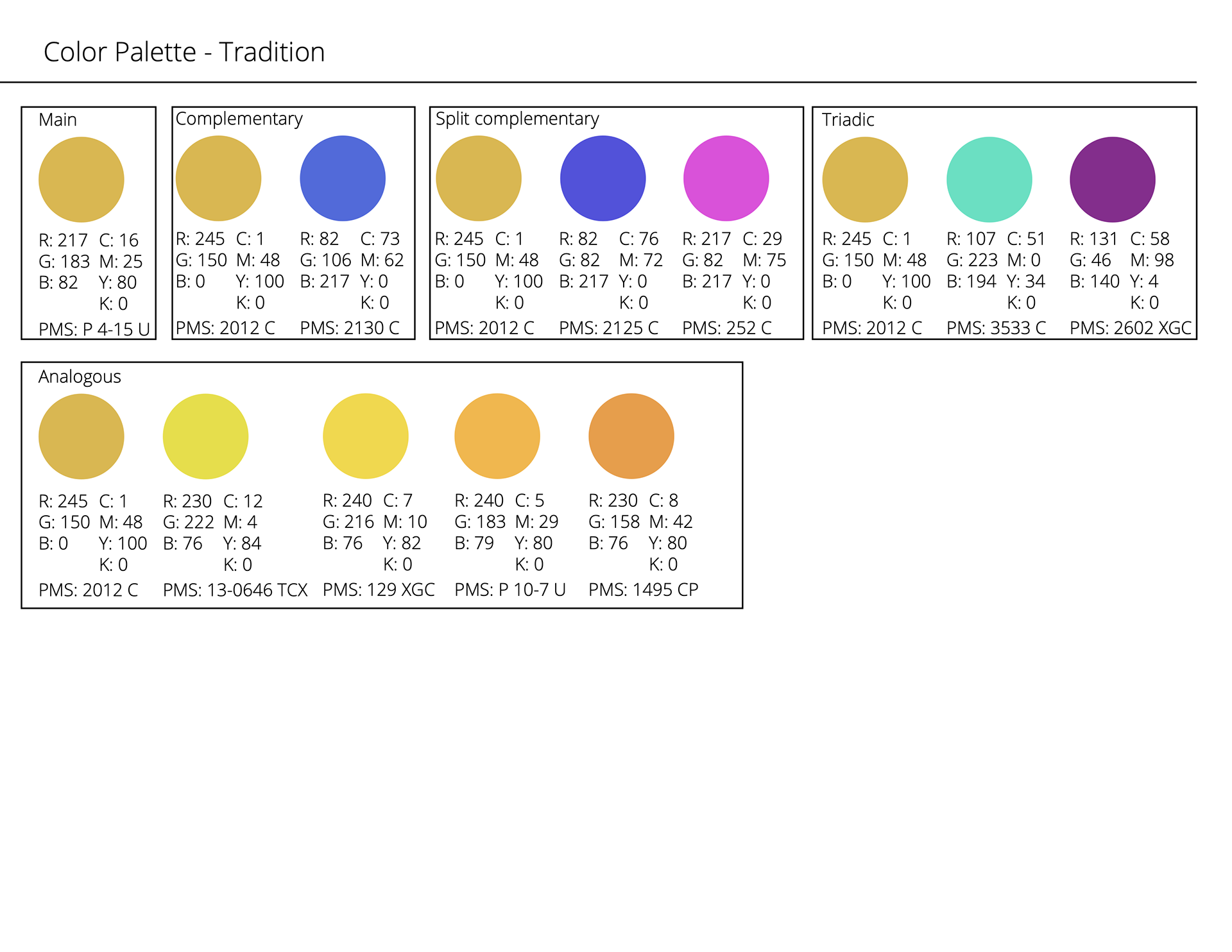 Color Palette - Tradition

Main

R: 217 C: 16
G: 183 M: 25
B: 82 Y: 80
K: 0
PMS: P 4-15 U

Complementary

R: 245 C: 1
G: 150 M: 48
B: 0 Y: 100
K: 0
PMS: 2012 C

R: 82 C: 73
G: 106 M: 62
B: 217 Y: 0
K: 0
PMS: 2130 C

Split complementary

R: 245 C: 1
G: 150 M: 48
B: 0 Y: 100
K: 0
PMS: 2012 C

R: 82 C: 76
G: 82 M: 72
B: 217 Y: 0
K: 0
PMS: 2125 C

R: 217 C: 29
G: 82 M: 75
B: 217 Y: 0
K: 0
PMS: 252 C

Triadic

R: 245 C: 1
G: 150 M: 48
B: 0 Y: 100
K: 0
PMS: 2012 C

R: 107 C: 51
G: 223 M: 0
B: 194 Y: 34
K: 0
PMS: 3533 C

R: 131 C: 58
G: 46 M: 98
B: 140 Y: 4
K: 0
PMS: 2602 XGC

Analogous

R: 245 C: 1
G: 150 M: 48
B: 0 Y: 100
K: 0
PMS: 2012 C

R: 230 C: 12
G: 222 M: 4
B: 76 Y: 84
K: 0
PMS: 13-0646 TCX

R: 240 C: 7
G: 216 M: 10
B: 76 Y: 82
K: 0
PMS: 129 XGC

R: 240 C: 5
G: 183 M: 29
B: 79 Y: 80
K: 0
PMS: P 10-7 U

R: 230 C: 8
G: 158 M: 42
B: 76 Y: 80
K: 0
PMS: 1495 CP