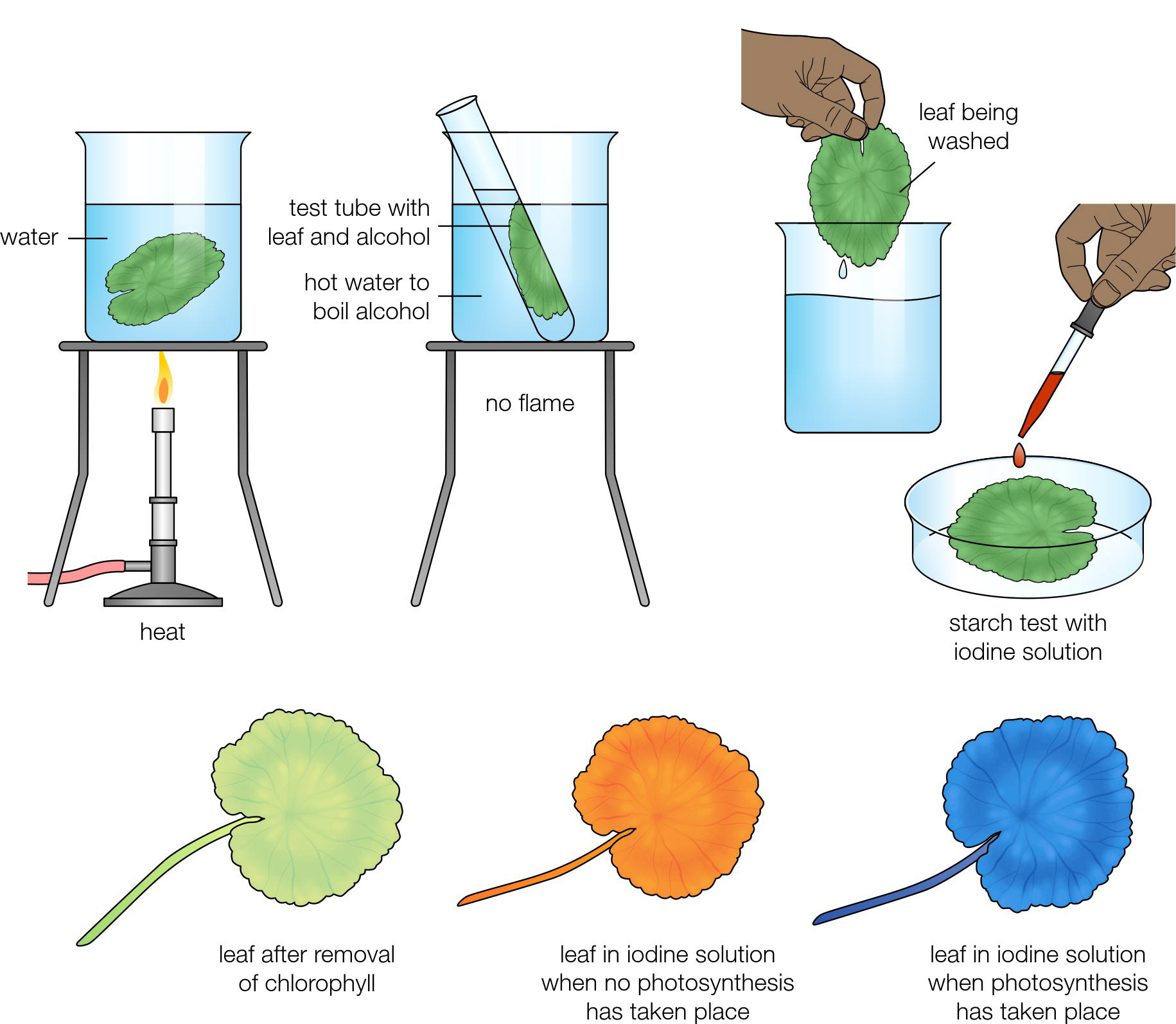 water

heat

test tube with leaf and alcohol

hot water to boil alcohol

no flame

leaf being washed

starch test with iodine solution

leaf after removal of chlorophyll

leaf in iodine solution when no photosynthesis has taken place

leaf in iodine solution when photosynthesis has taken place