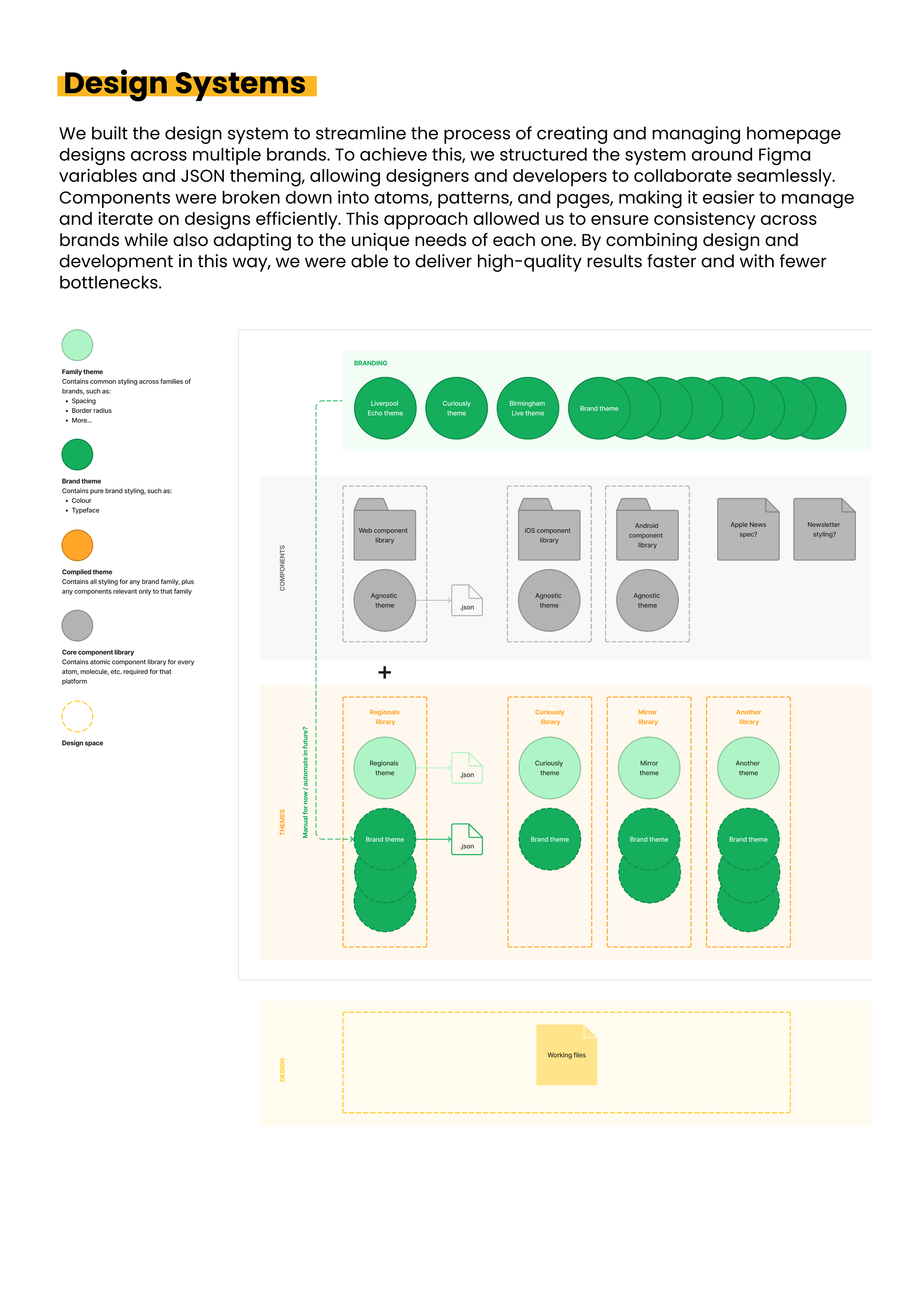 Design Systems

We built the design system to streamline the process of creating and managing homepage designs across multiple brands. To achieve this, we structured the system around Figma variables and JSON theming, allowing designers and developers to collaborate seamlessly. Components were broken down into atoms, patterns, and pages, making it easier to manage and iterate on designs efficiently. This approach allowed us to ensure consistency across brands while also adapting to the unique needs of each one. By combining design and development in this way, we were able to deliver high-quality results faster and with fewer bottlenecks.

Family theme
Contains common styling across families of brands, such as:
• Spacing
• Border radius
• More...

Brand theme
Contains pure brand styling, such as:
• Colour
• Typeface

Compiled theme
Contains all styling for any brand family, plus any components relevant only to that family

Core component library
Contains atomic component library for every atom, molecule, etc. required for that platform

Design space

BRANDING
Liverpool Echo theme
Curiously theme
Birmingham Live theme
Brand theme

COMPONENTS
Web component library
Agnostic theme
.json
iOS component library
Agnostic theme
Android component library
Agnostic theme
Apple News spec?
Newsletter styling?

+

THEMES
Manual for now / automate in future?
Regionals library
Regionals theme
.json
Brand theme
.json
Curiously library
Curiously theme
Brand theme
Mirror library
Mirror theme
Brand theme
Another library
Another theme
Brand theme

DESIGN
Working files