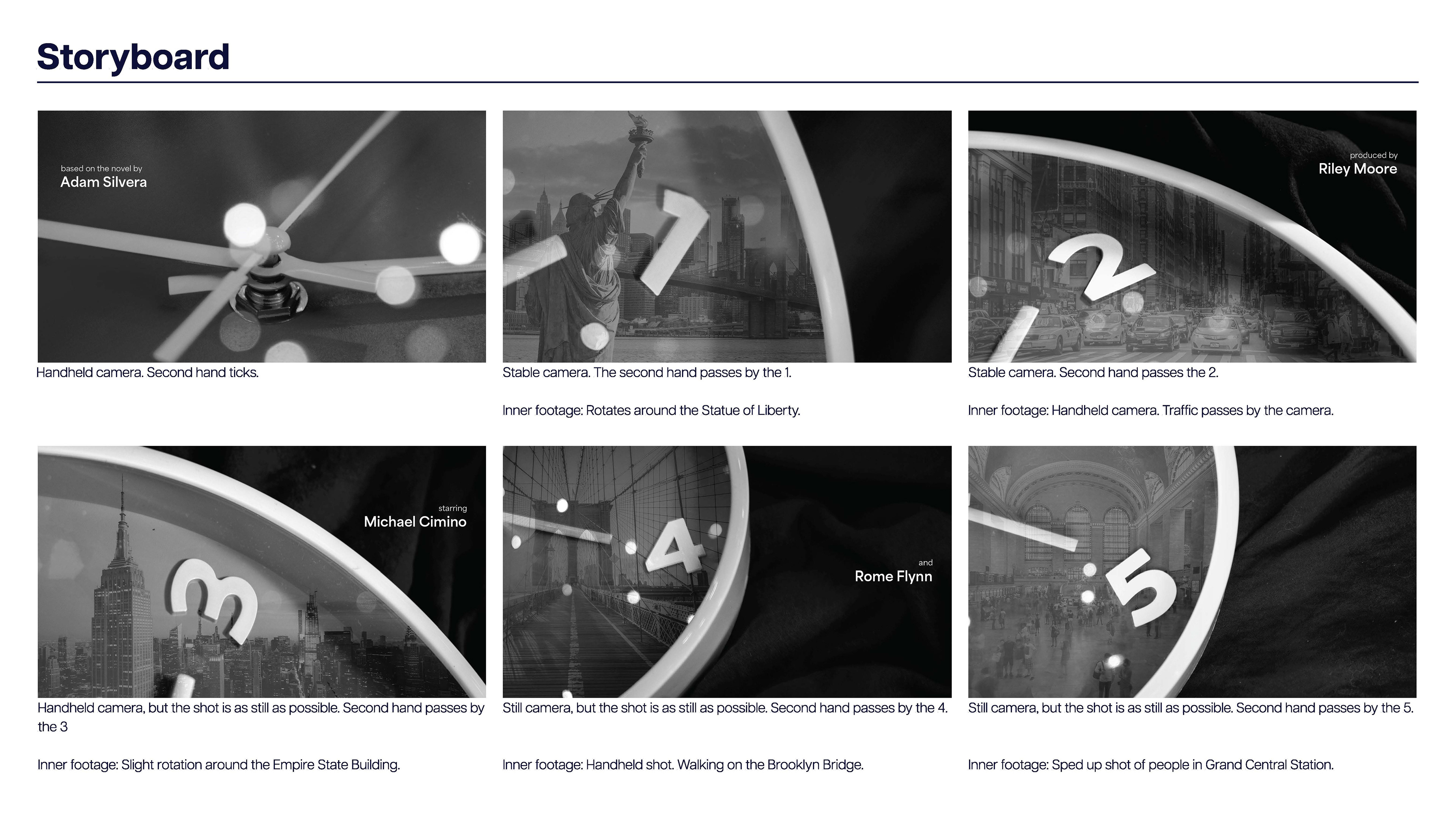 Storyboard

based on the novel by
Adam Silvera

Handheld camera. Second hand ticks.

1

Stable camera. The second hand passes by the 1.

Inner footage: Rotates around the Statue of Liberty.

produced by
Riley Moore

2

Stable camera. Second hand passes the 2.

Inner footage: Handheld camera. Traffic passes by the camera.

starring
Michael Cimino

3

Handheld camera, but the shot is as still as possible. Second hand passes by the 3

Inner footage: Slight rotation around the Empire State Building.

4

and
Rome Flynn

Still camera, but the shot is as still as possible. Second hand passes by the 4.

Inner footage: Handheld shot. Walking on the Brooklyn Bridge.

5

Still camera, but the shot is as still as possible. Second hand passes by the 5.

Inner footage: Sped up shot of people in Grand Central Station.