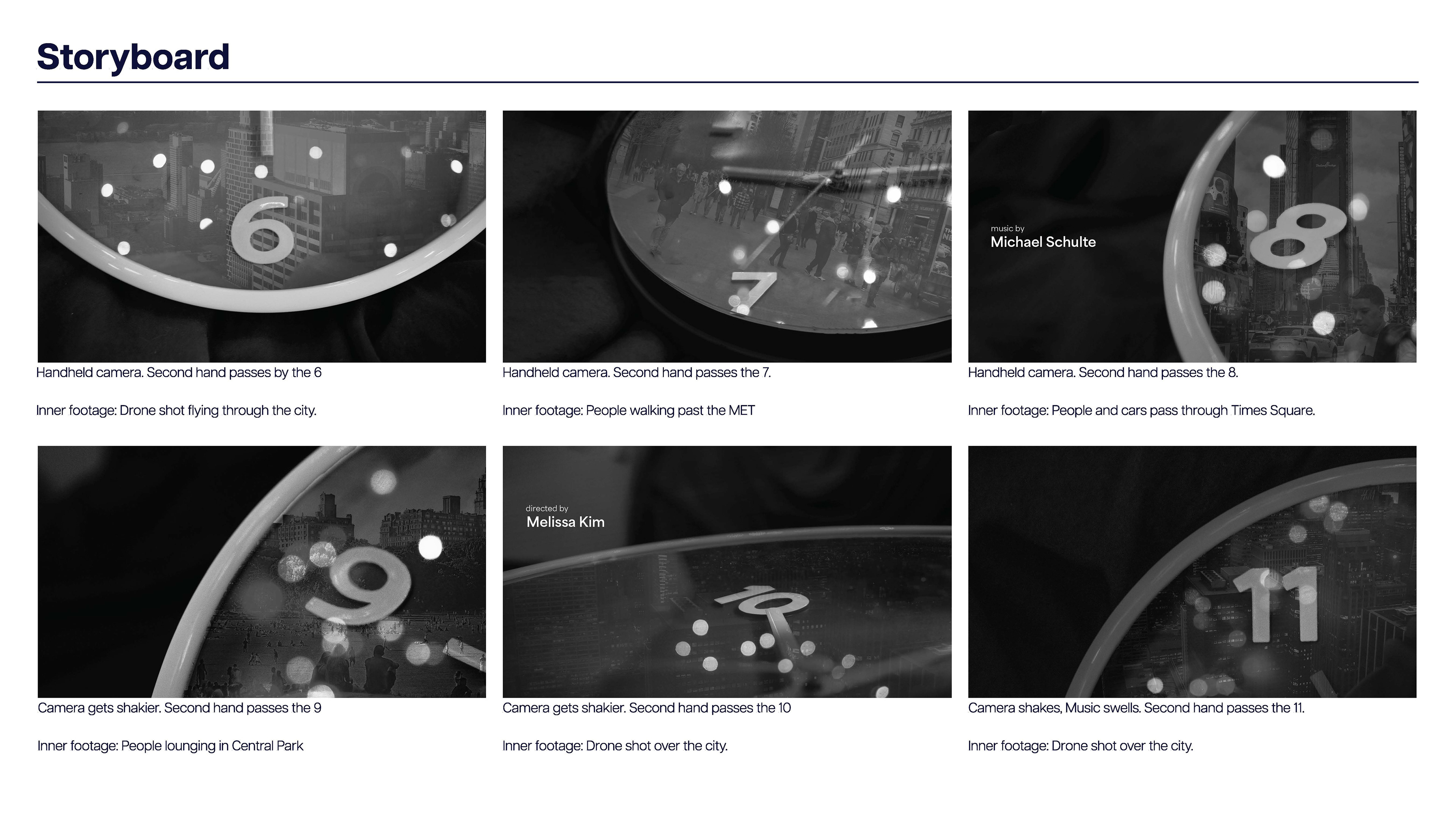 Storyboard

6

Handheld camera. Second hand passes by the 6

Inner footage: Drone shot flying through the city.

7

Handheld camera. Second hand passes the 7.

Inner footage: People walking past the MET

music by
Michael Schulte

8

Handheld camera. Second hand passes the 8.

Inner footage: People and cars pass through Times Square.

9

Camera gets shakier. Second hand passes the 9

Inner footage: People lounging in Central Park

directed by
Melissa Kim

10

Camera gets shakier. Second hand passes the 10

Inner footage: Drone shot over the city.

11

Camera shakes, Music swells. Second hand passes the 11.

Inner footage: Drone shot over the city.