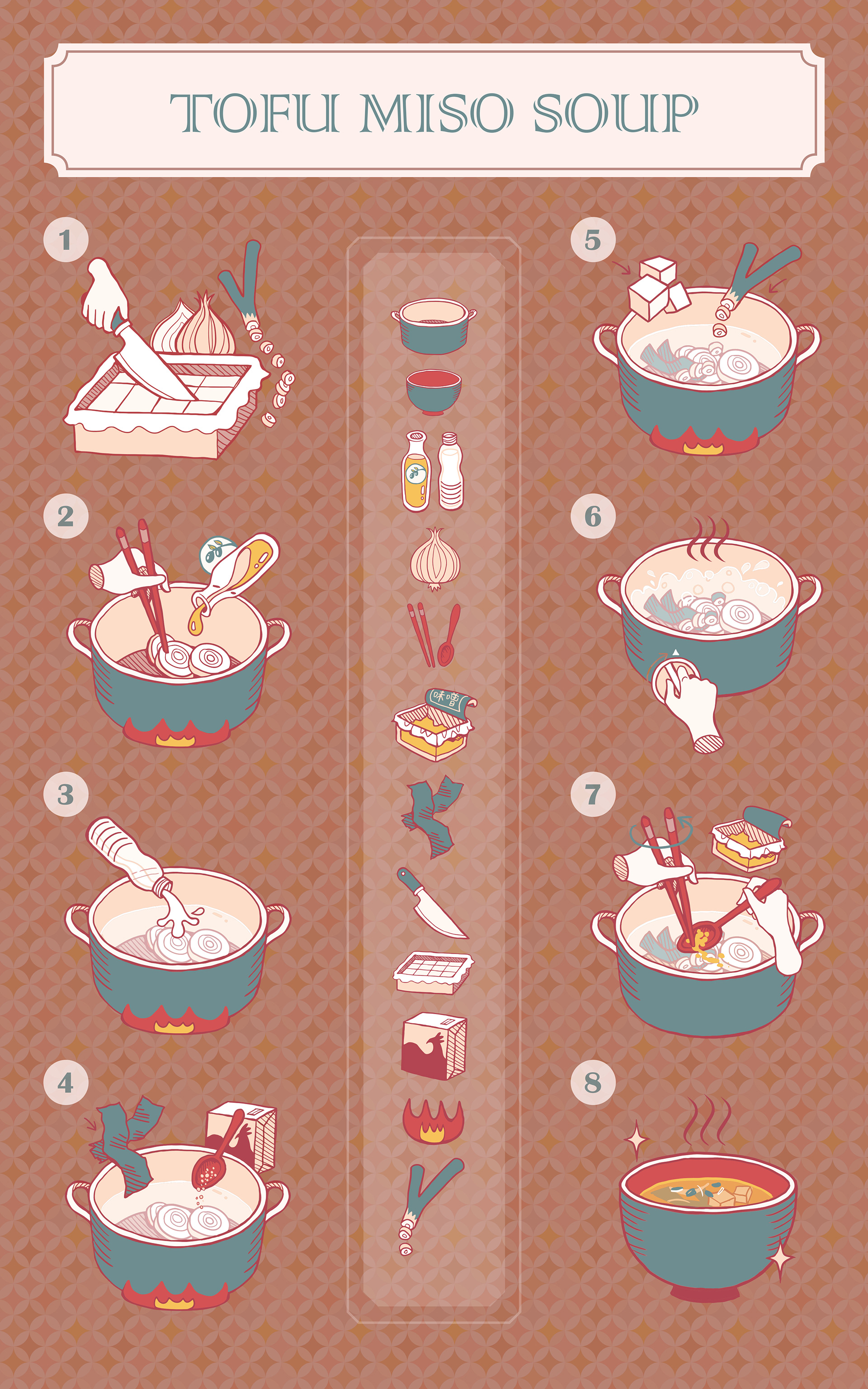 TOFU MISO SOUP

1

2

3

4

味噌

5

6

7

8