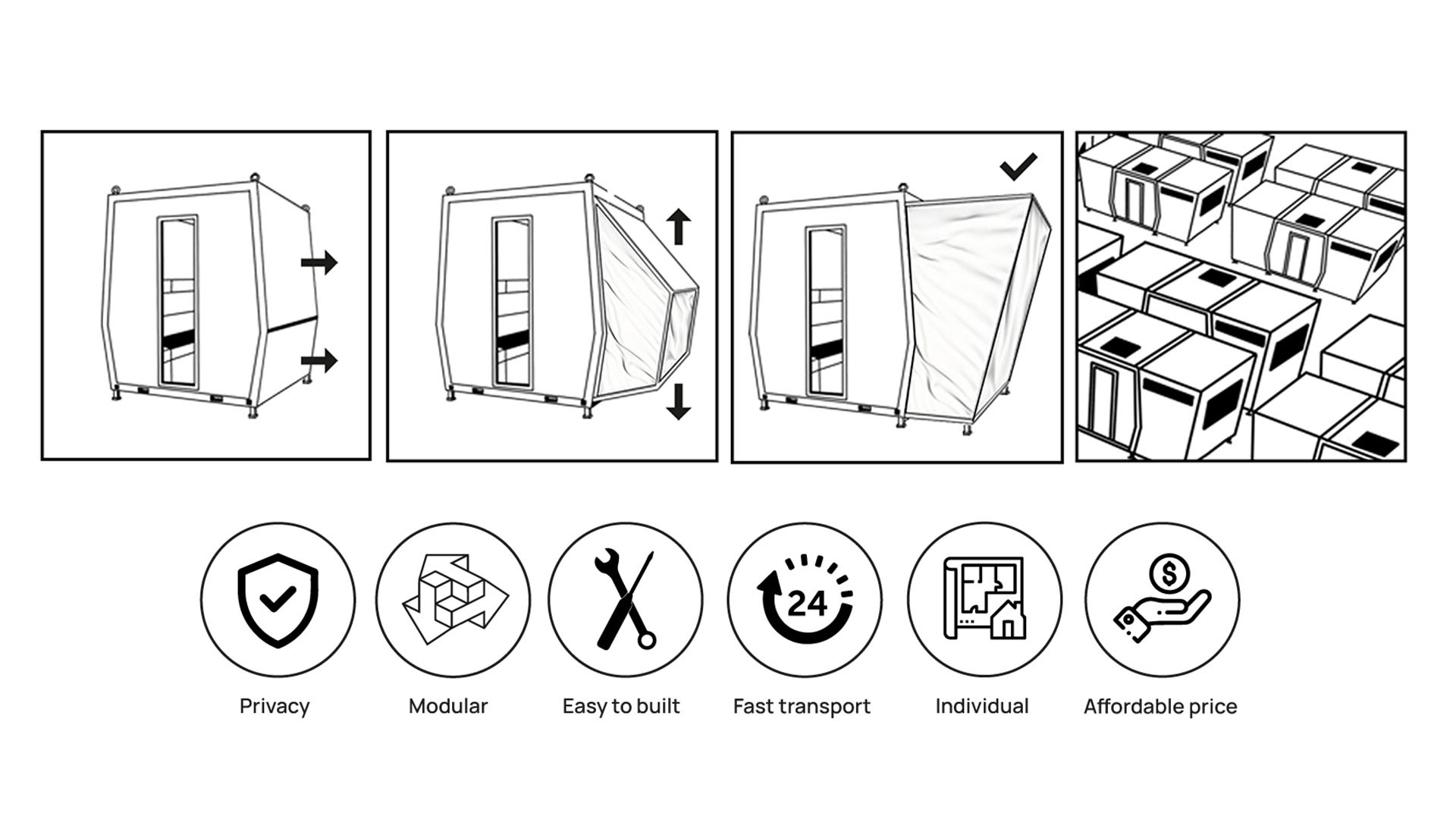 24

$

Privacy

Modular

Easy to built

Fast transport

Individual

Affordable price