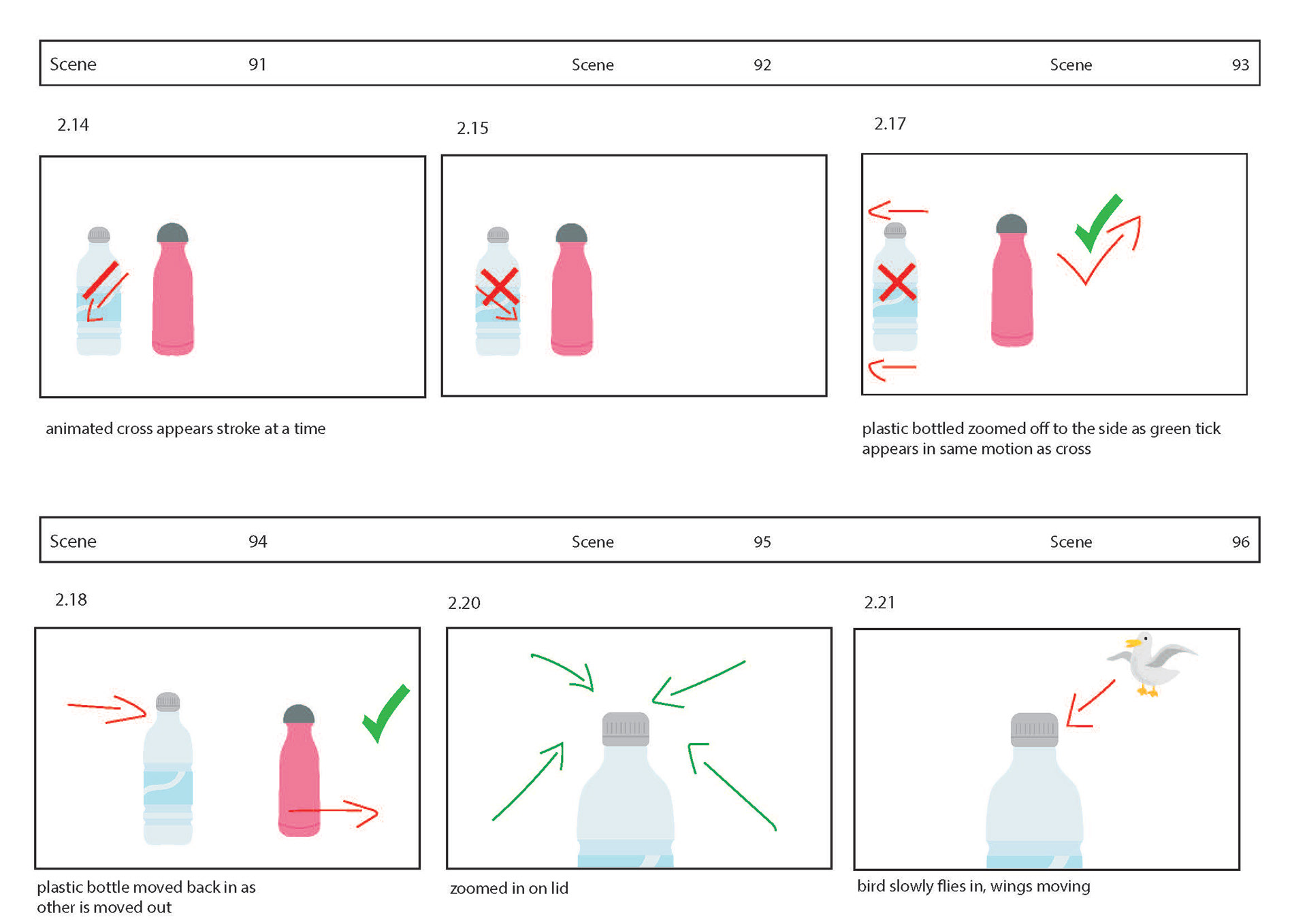 Scene 91 Scene 92 Scene 93

2.14

animated cross appears stroke at a time

2.15

2.17

plastic bottled zoomed off to the side as green tick appears in same motion as cross

Scene 94 Scene 95 Scene 96

2.18

plastic bottle moved back in as other is moved out

2.20

zoomed in on lid

2.21

bird slowly flies in, wings moving